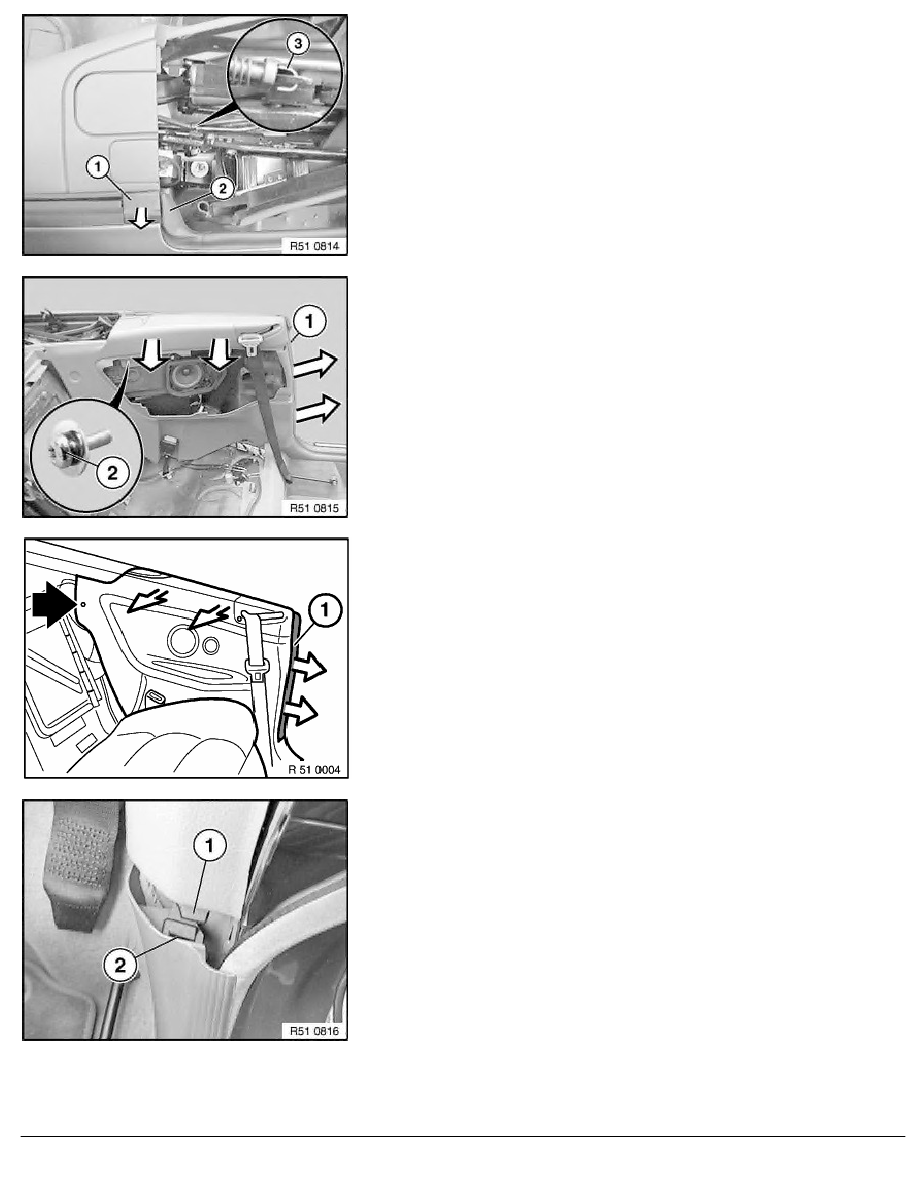 3
1
2
R51 0814

1
2
R51 0815

1
R 51 0004

1
2
R51 0816