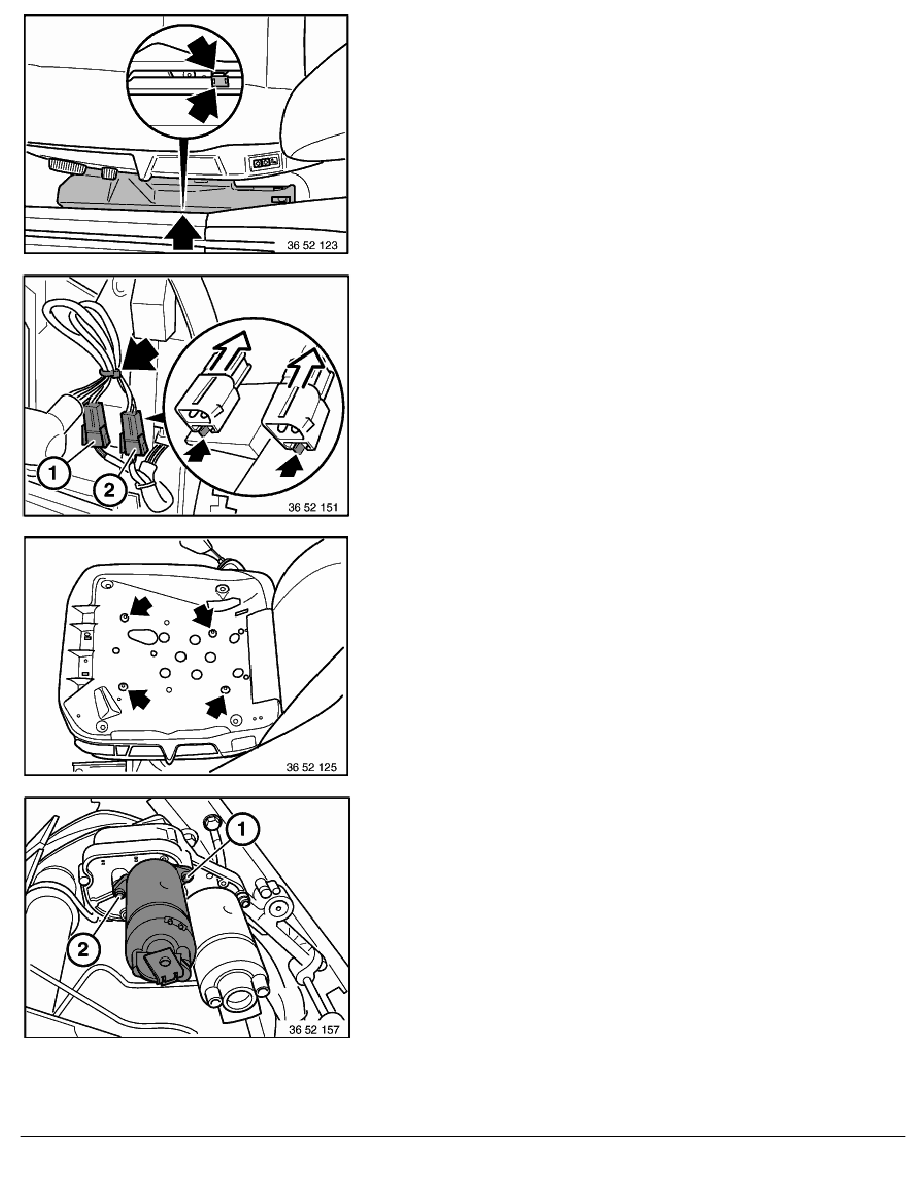 36 52 123

1
2
36 52 151

36 52 125

1
2
36 52 157