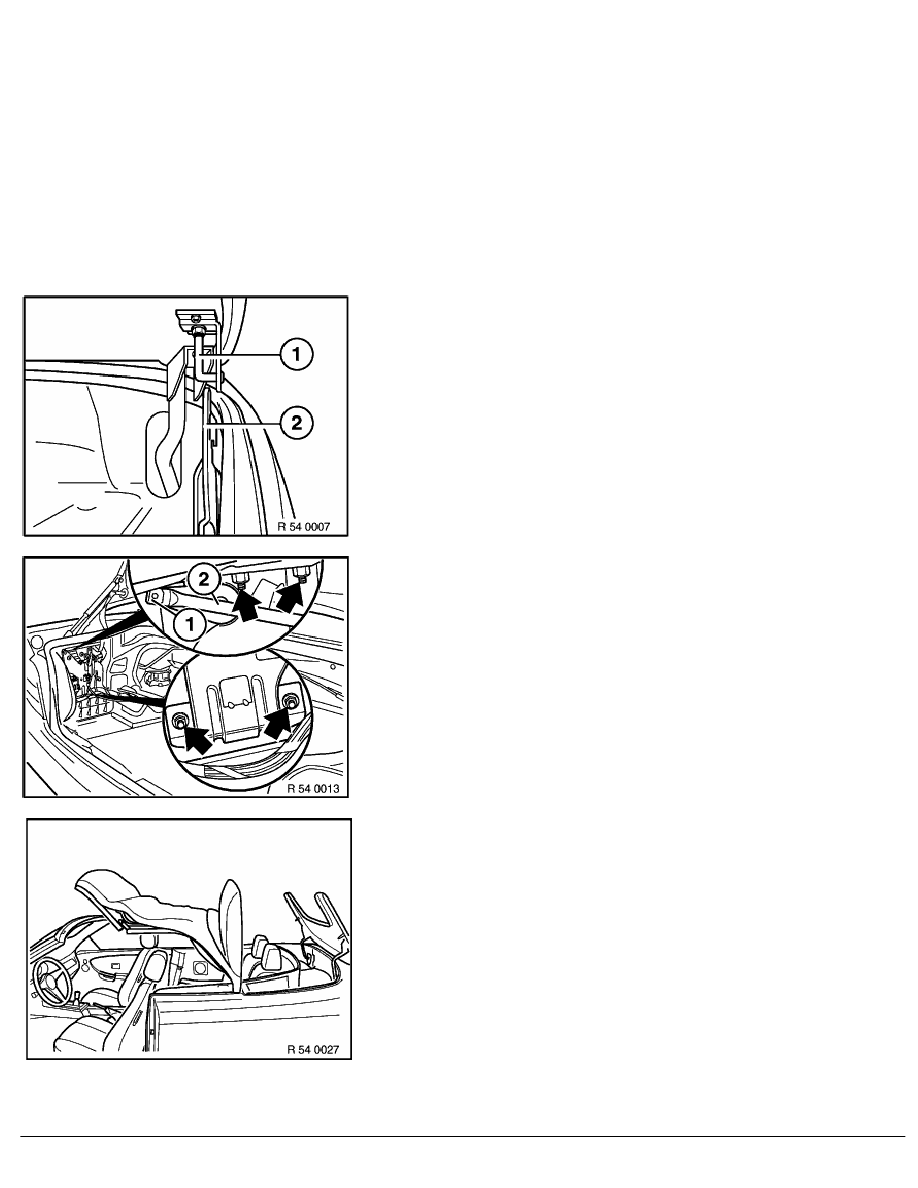 1
2
R 54 0007

2
1
R 54 0013

R 54 0027