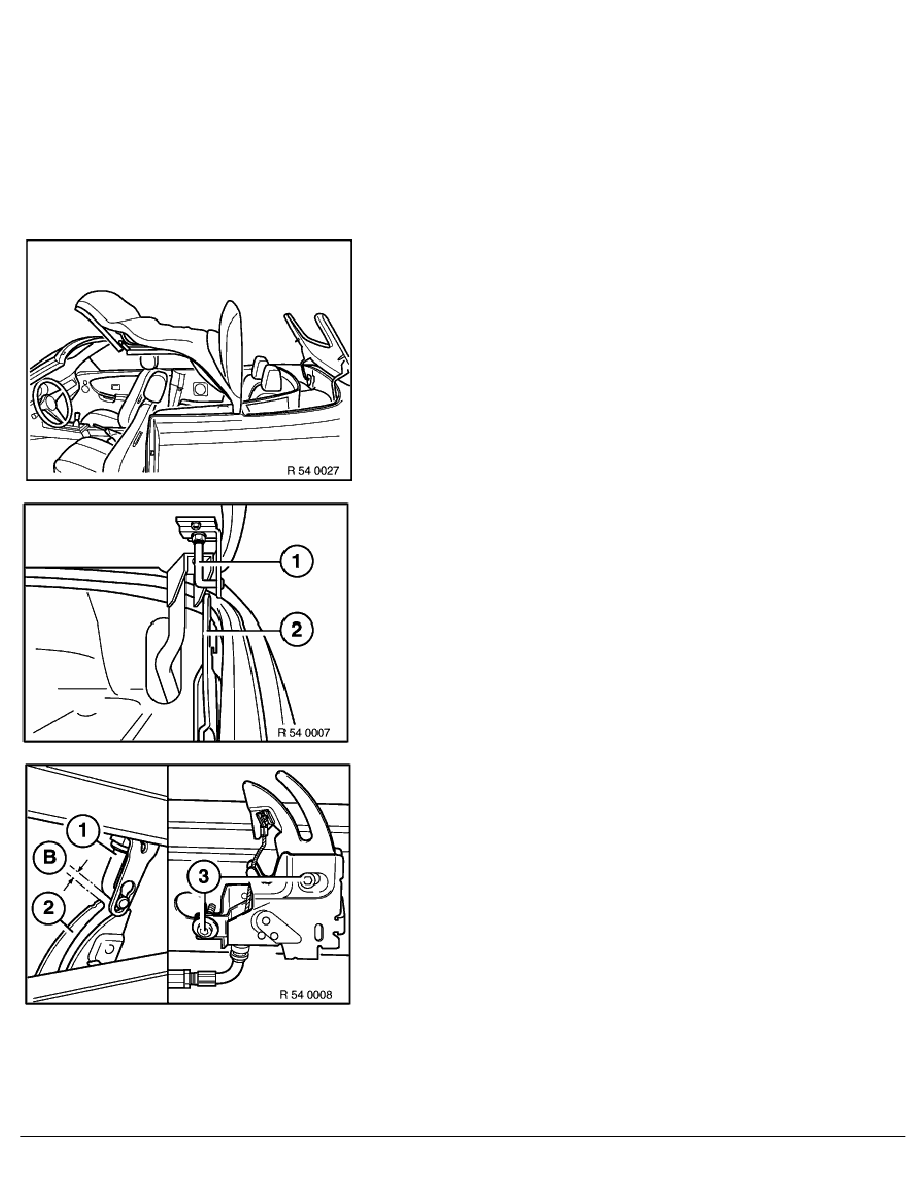 R 54 0027

1

2

R 54 0007

1

B

2

3

R 54 0008