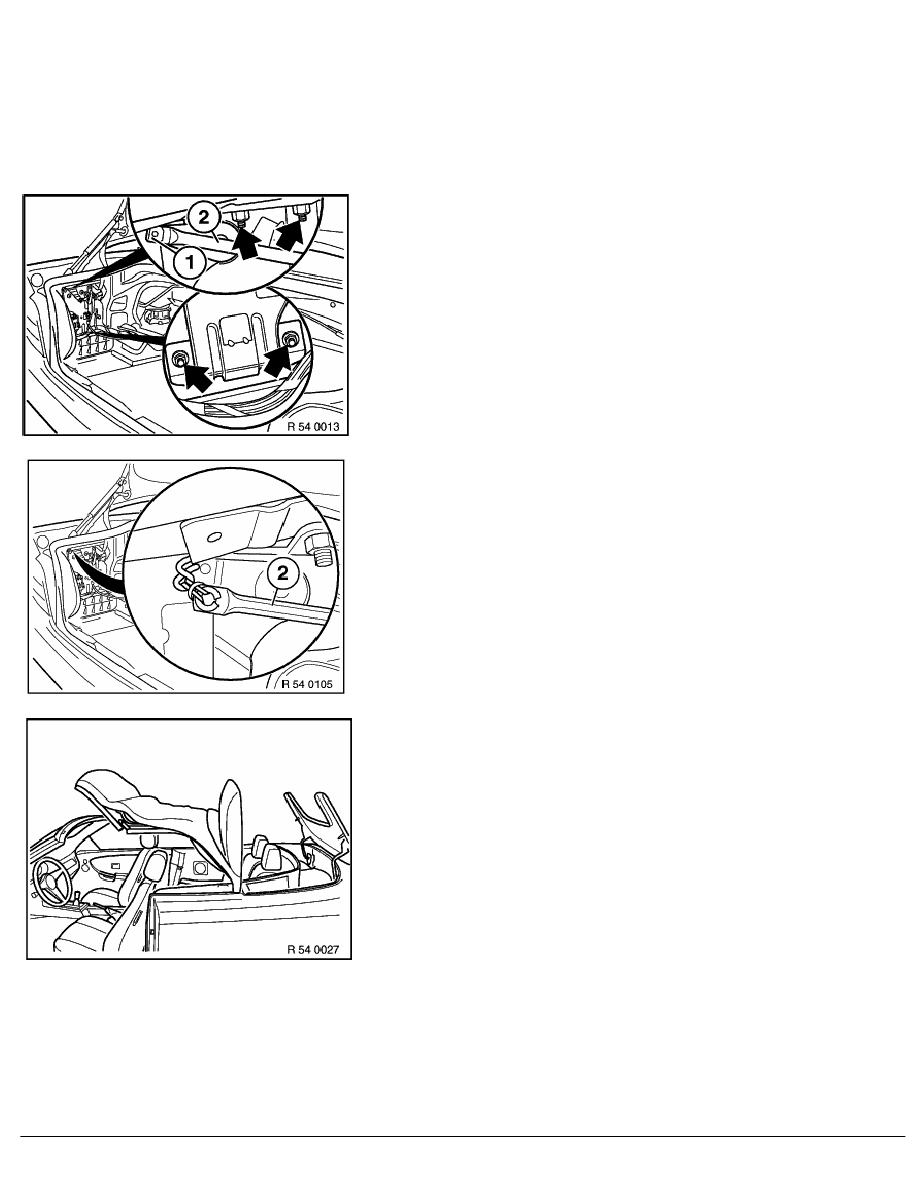 2

1

R 54 0013

2

R 54 0105

R 54 0027