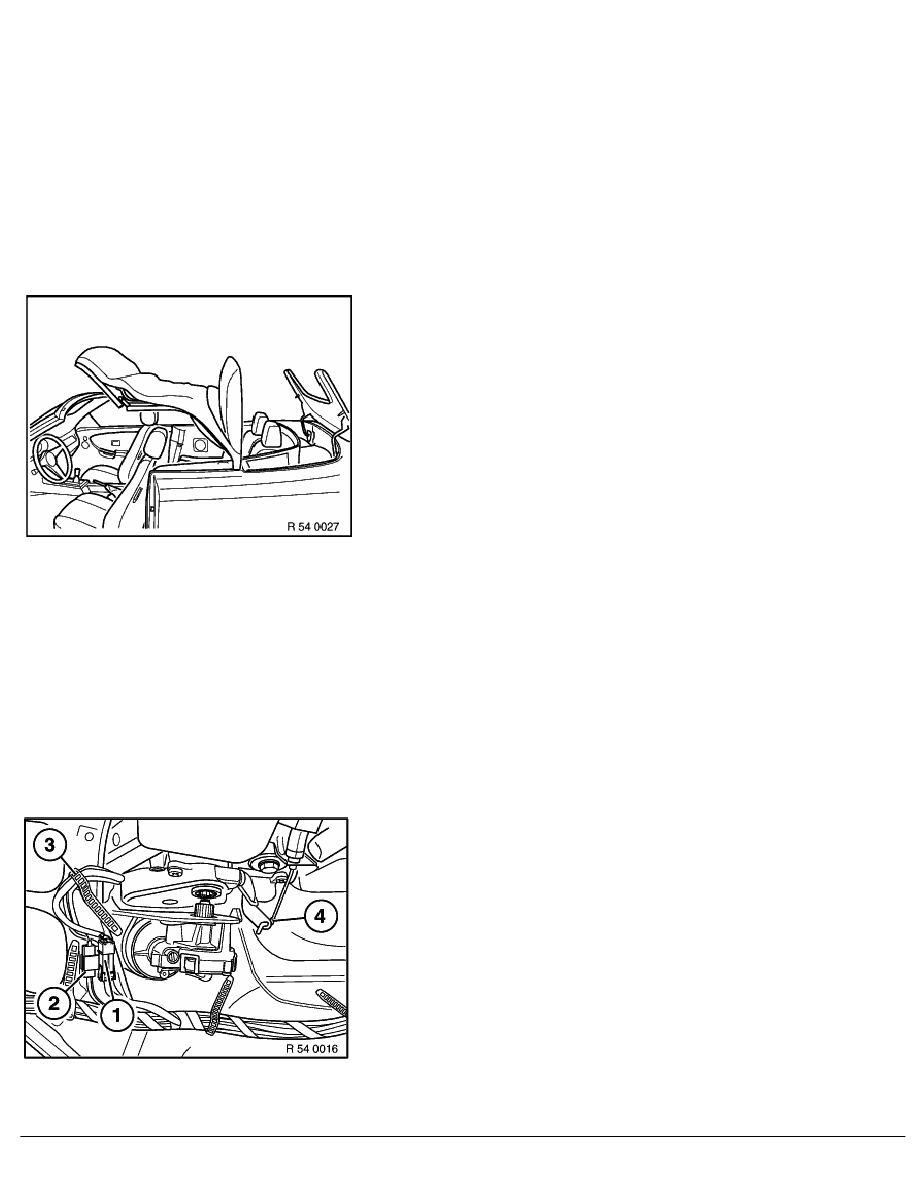 R 54 0027

3

4

2

1

R 54 0016