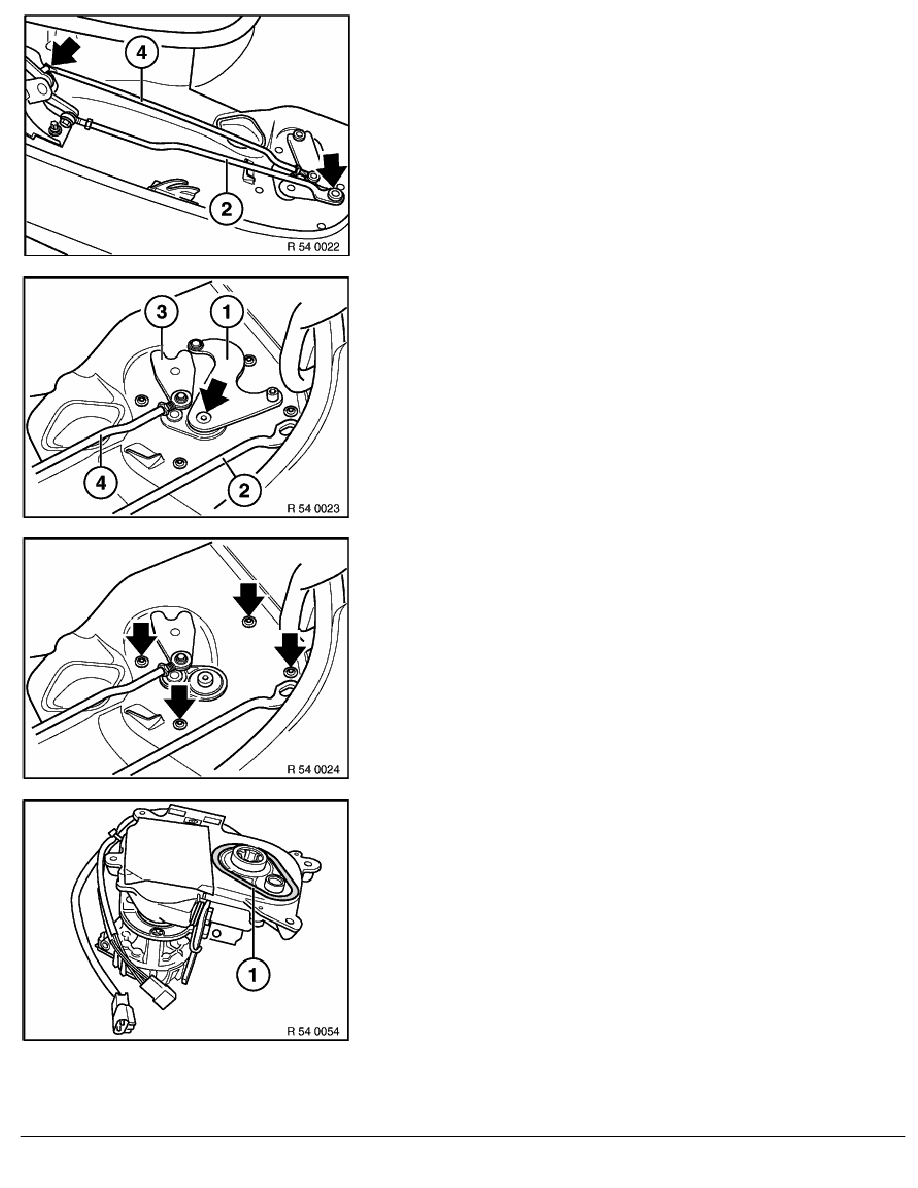 4

2

R 54 0022

3

1

4

2

R 54 0023

R 54 0024

1

R 54 0054