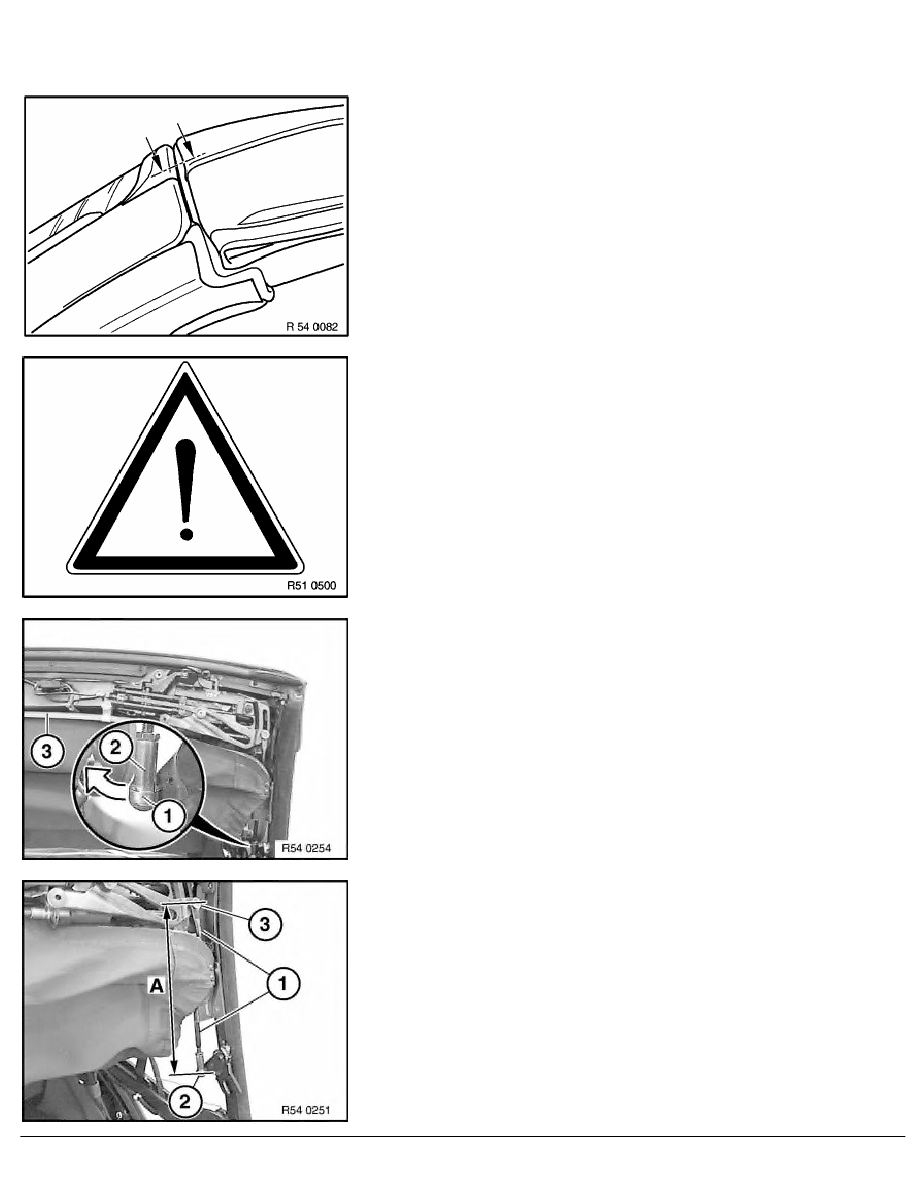 R 54 0082

R51 0500

3
2
1
R54 0254

3
A
1
2
R54 0251