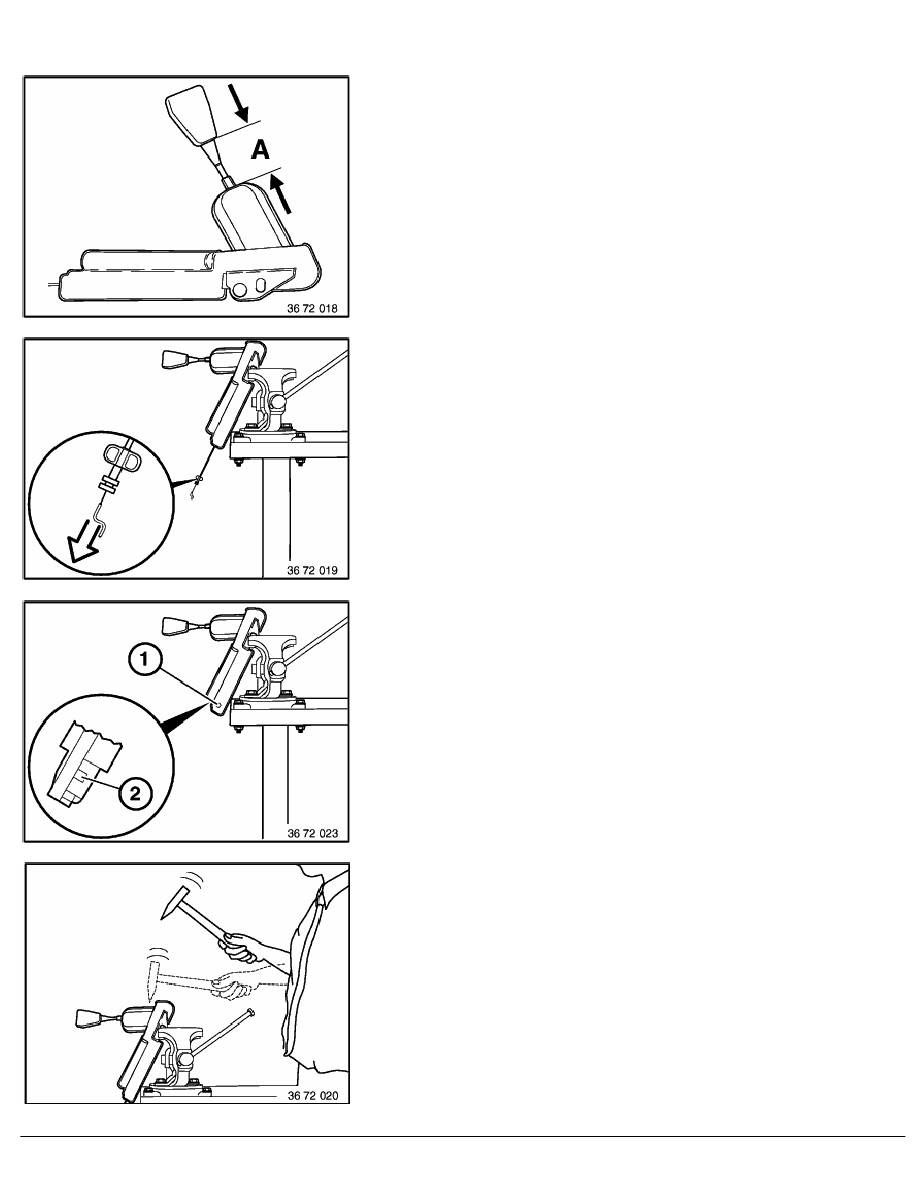 A

36 72 018

36 72 019

1

2

36 72 023

36 72 020