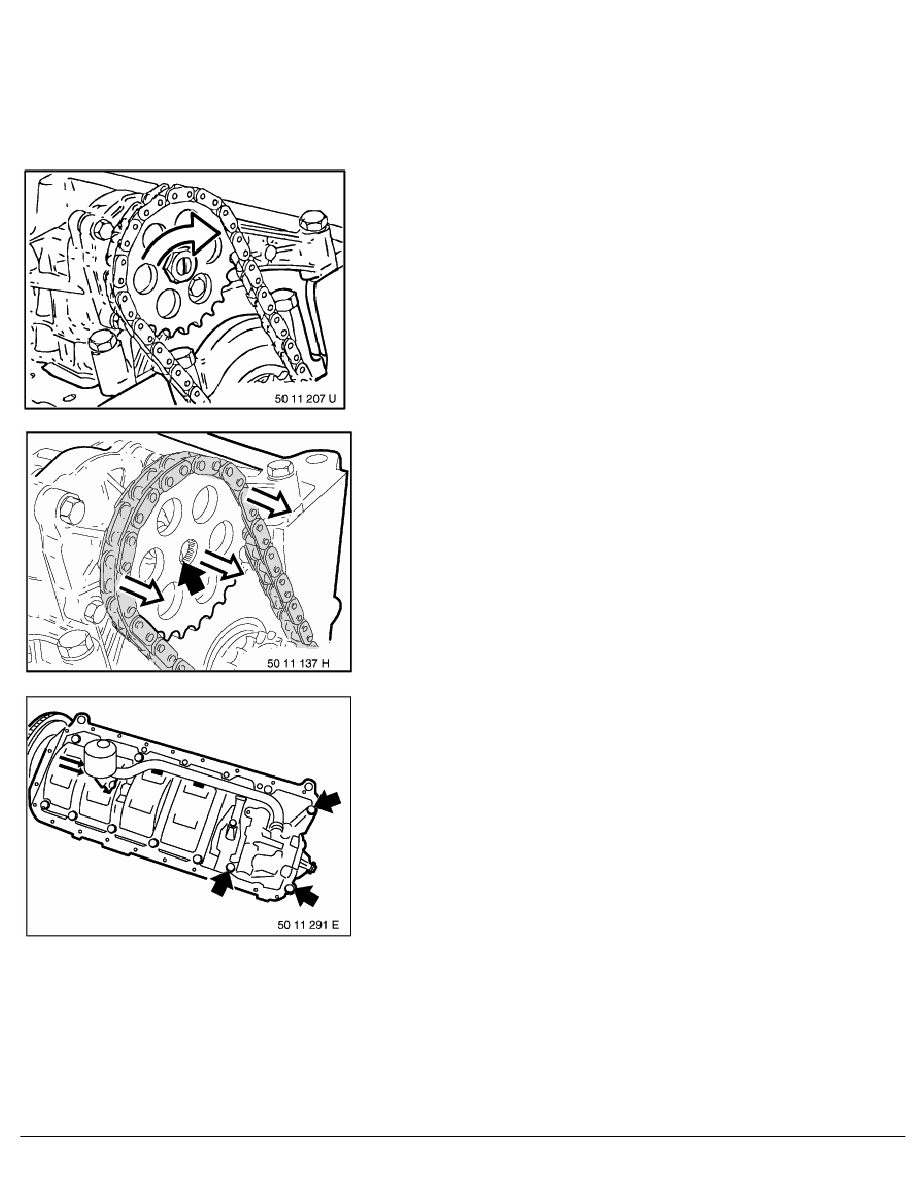 50 11 207 U

50 11 137 H

50 11 291 E