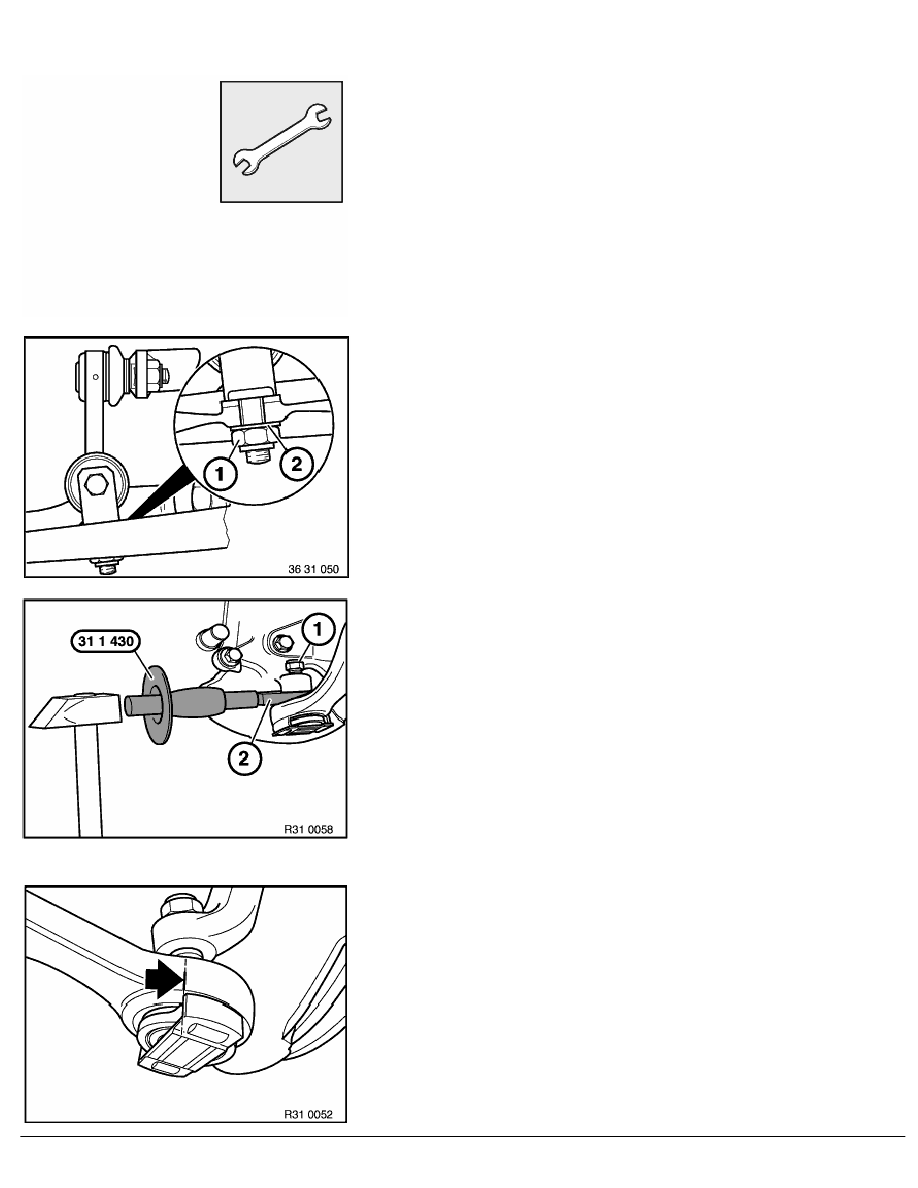 1

2

36 31 050

31 1 430

1

2

R31 0058

R31 0052