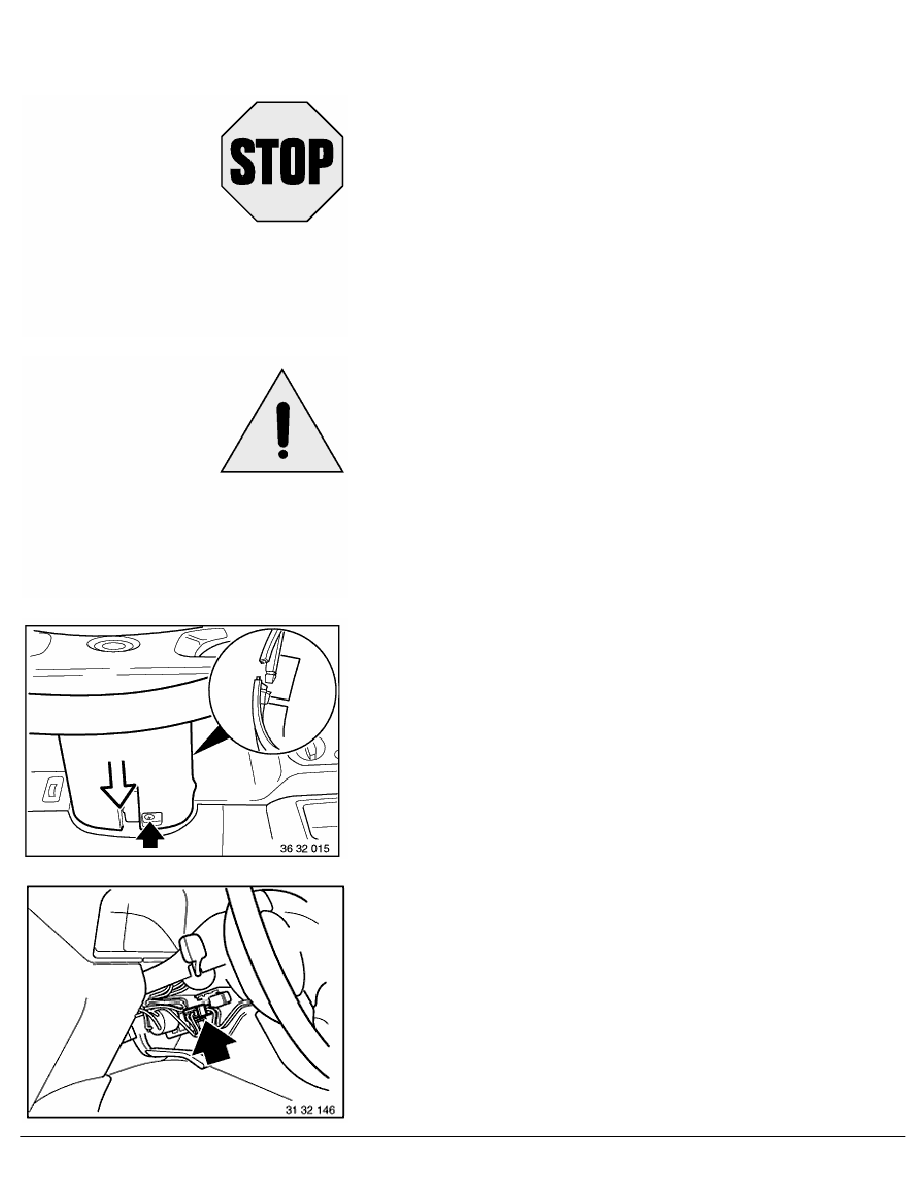 STOP

36 32 015

31 32 146