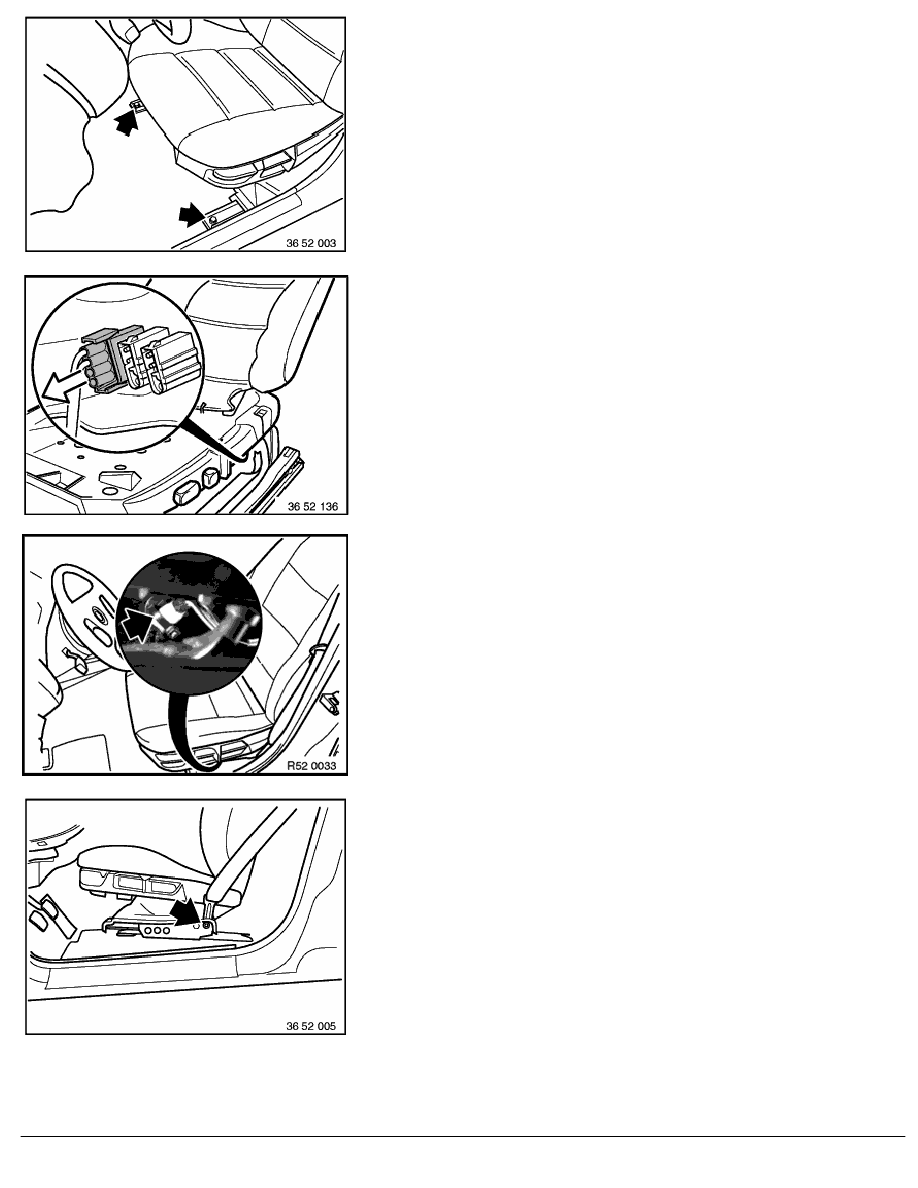 36 52 003

36 52 136

R52 0033

36 52 005