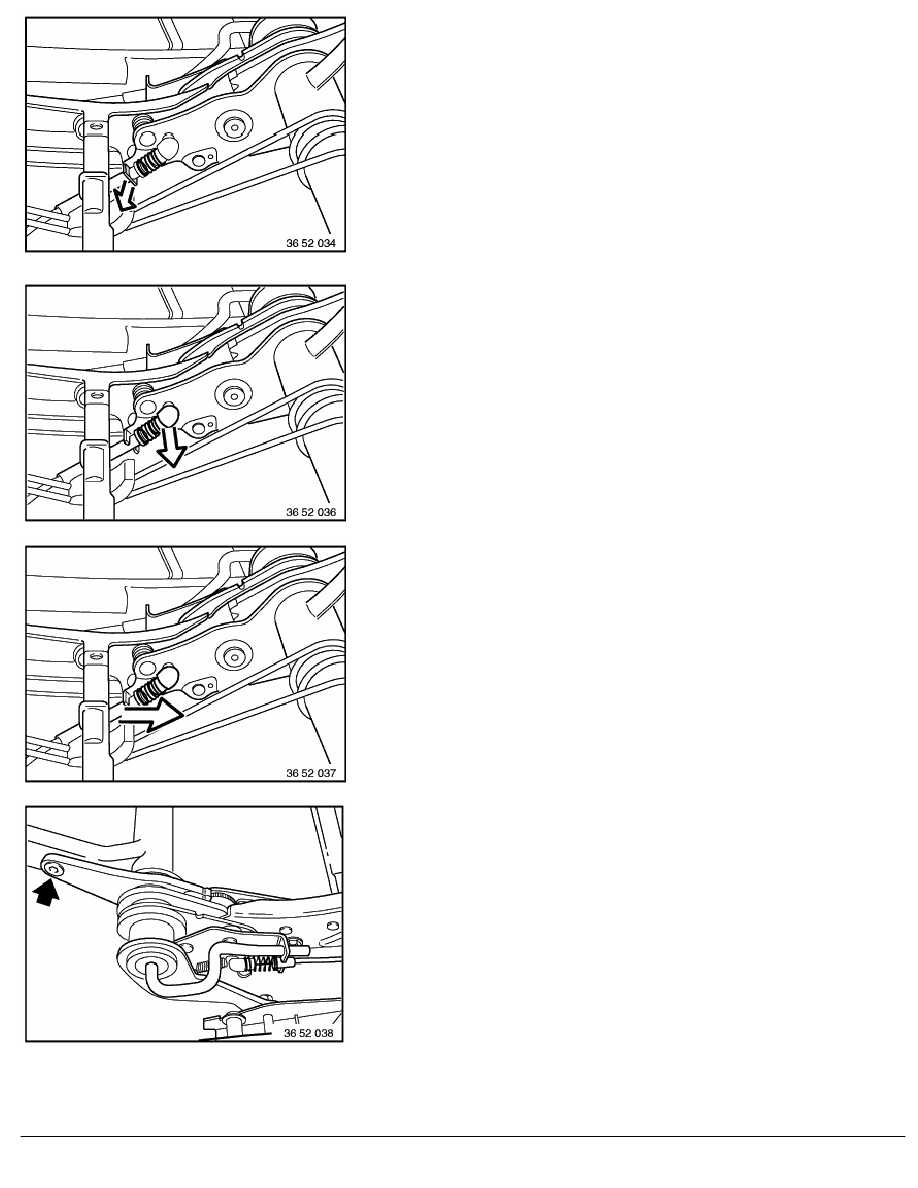 36 52 034

36 52 036

36 52 037

36 52 038