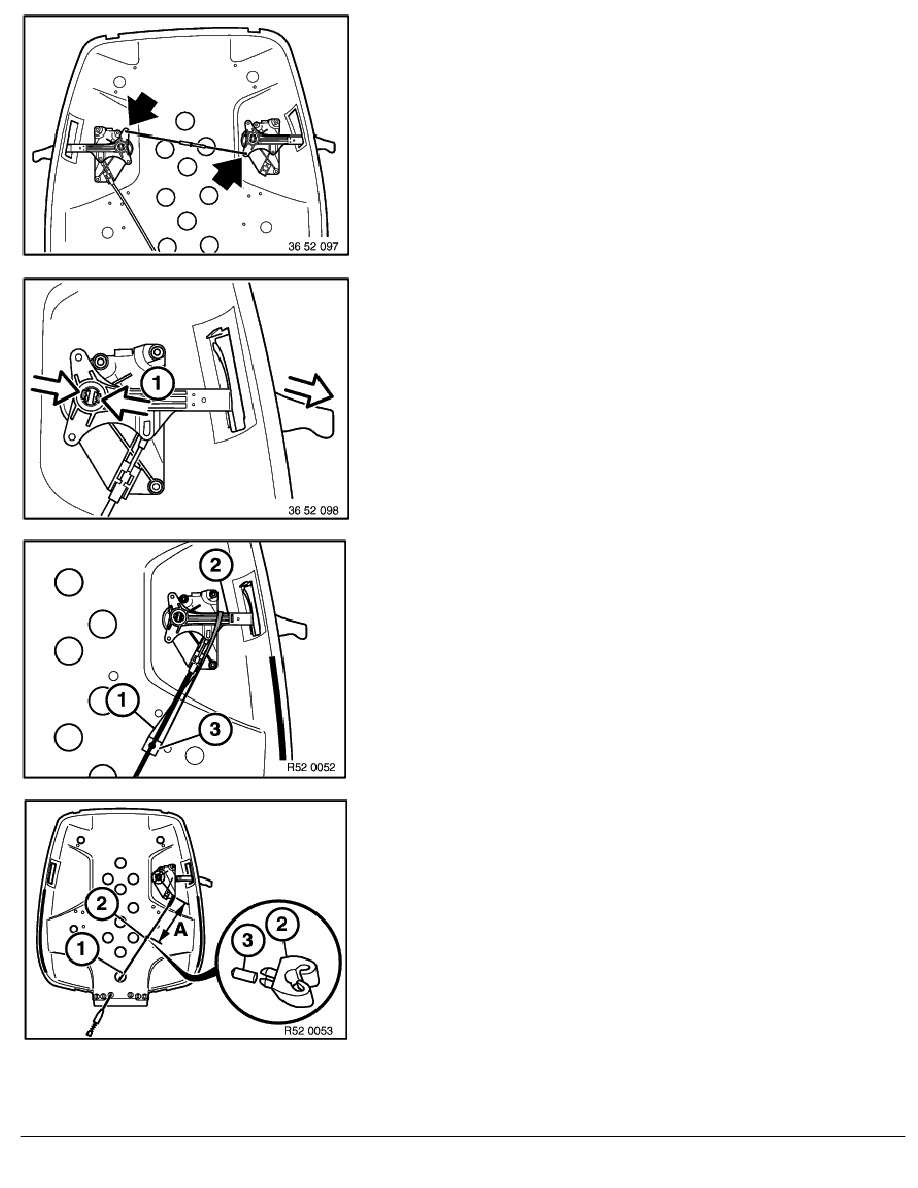 36 52 097

1

36 52 098

2

1

3

R52 0052

2

1

A

3

2

R52 0053