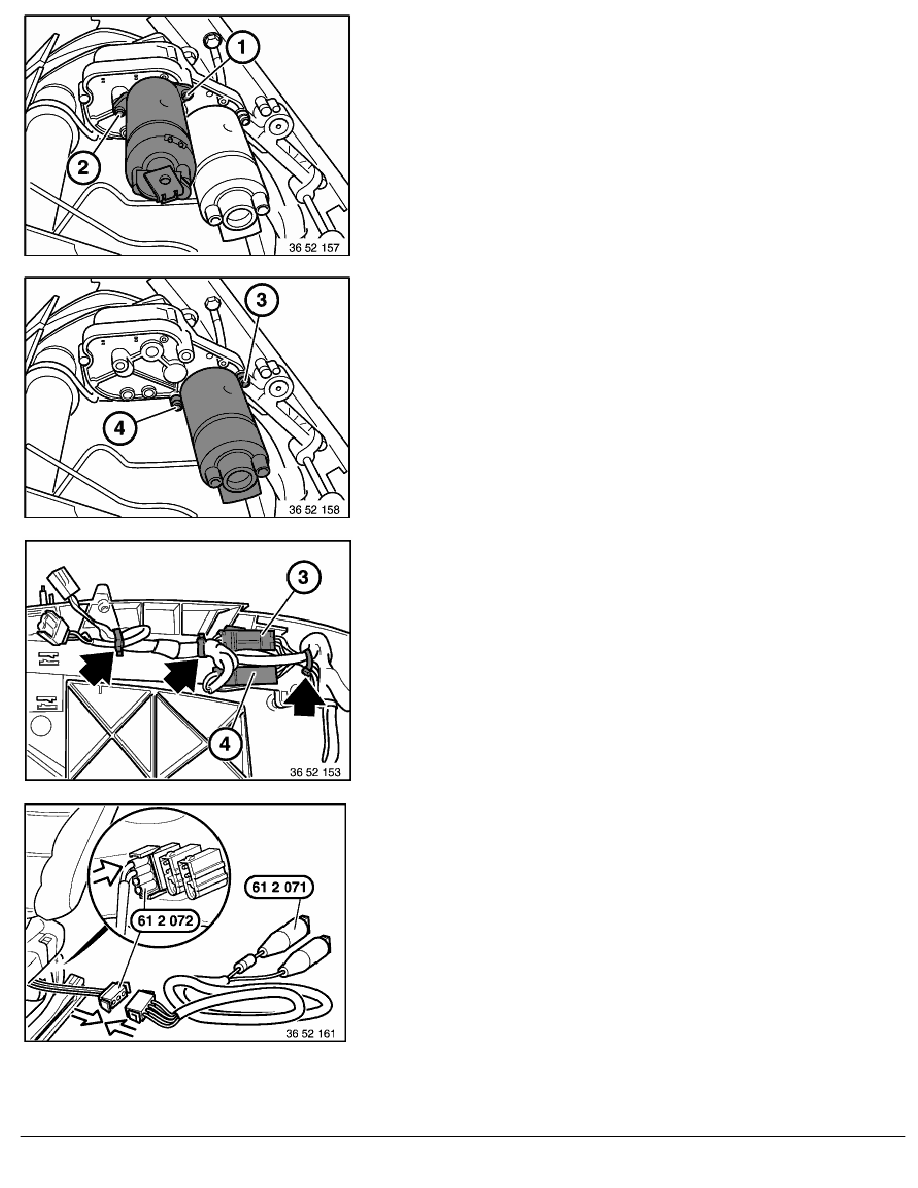 1

2

36 52 157

3

4

36 52 158

3

4

36 52 153

61 2 071

61 2 072

36 52 161