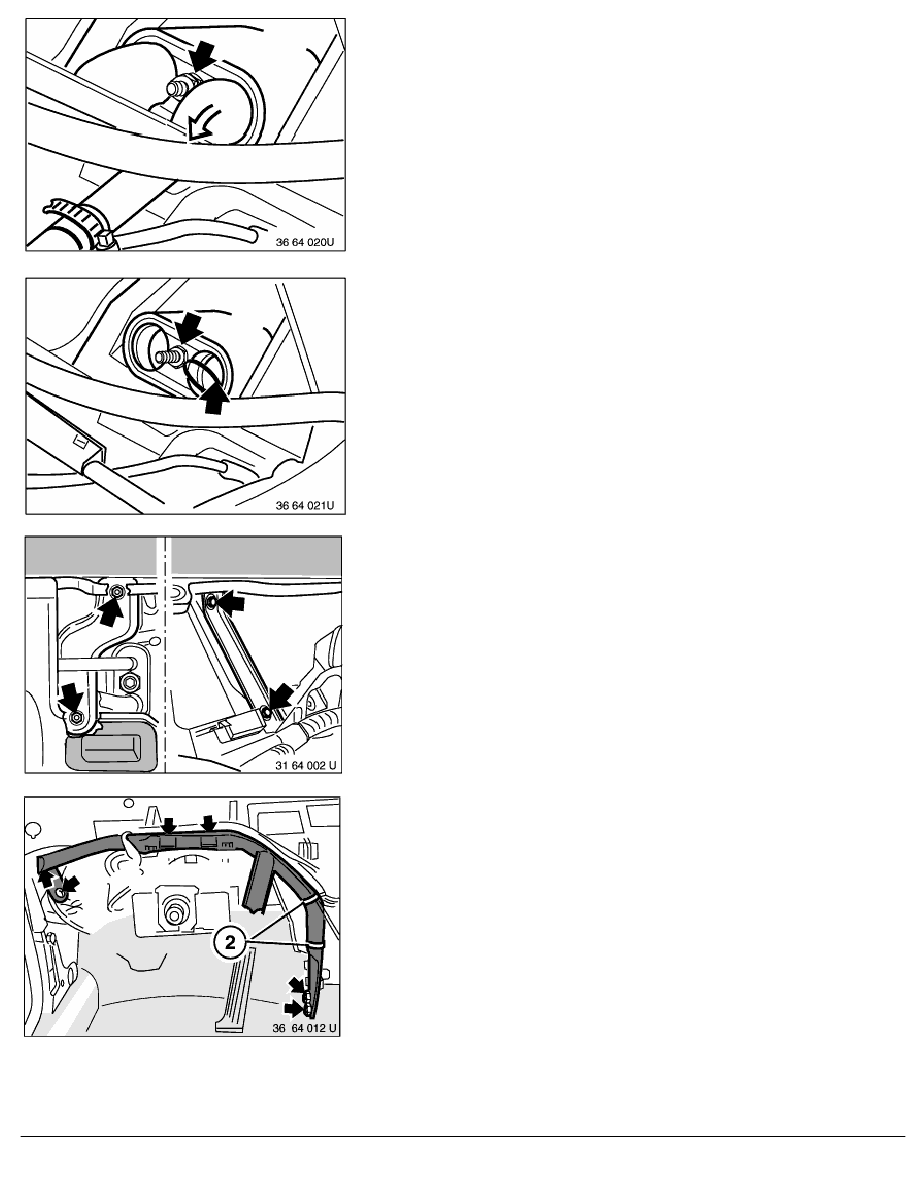 36 64 020U

36 64 021U

31 64 002 U

2

36 64 012 U