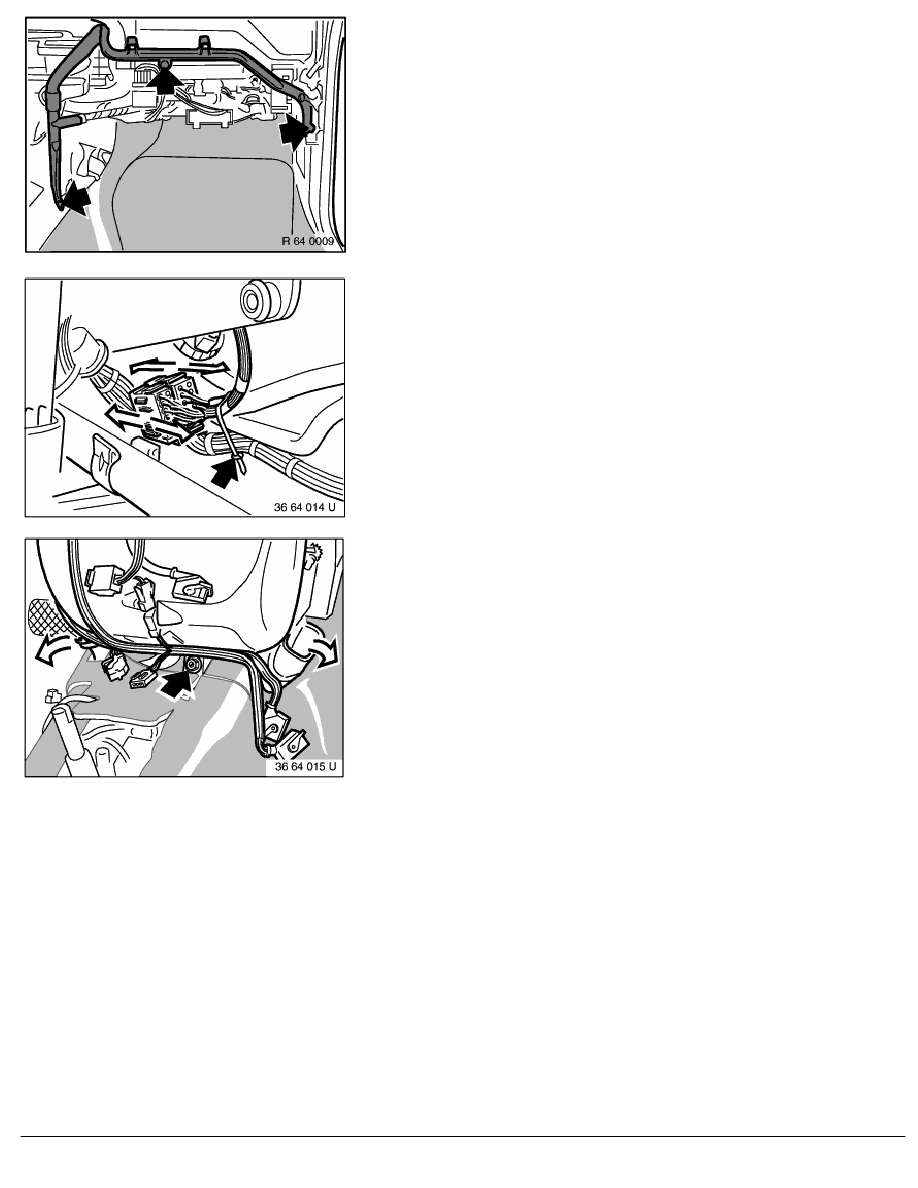 IR 64 0009

36 64 014 U

36 64 015 U