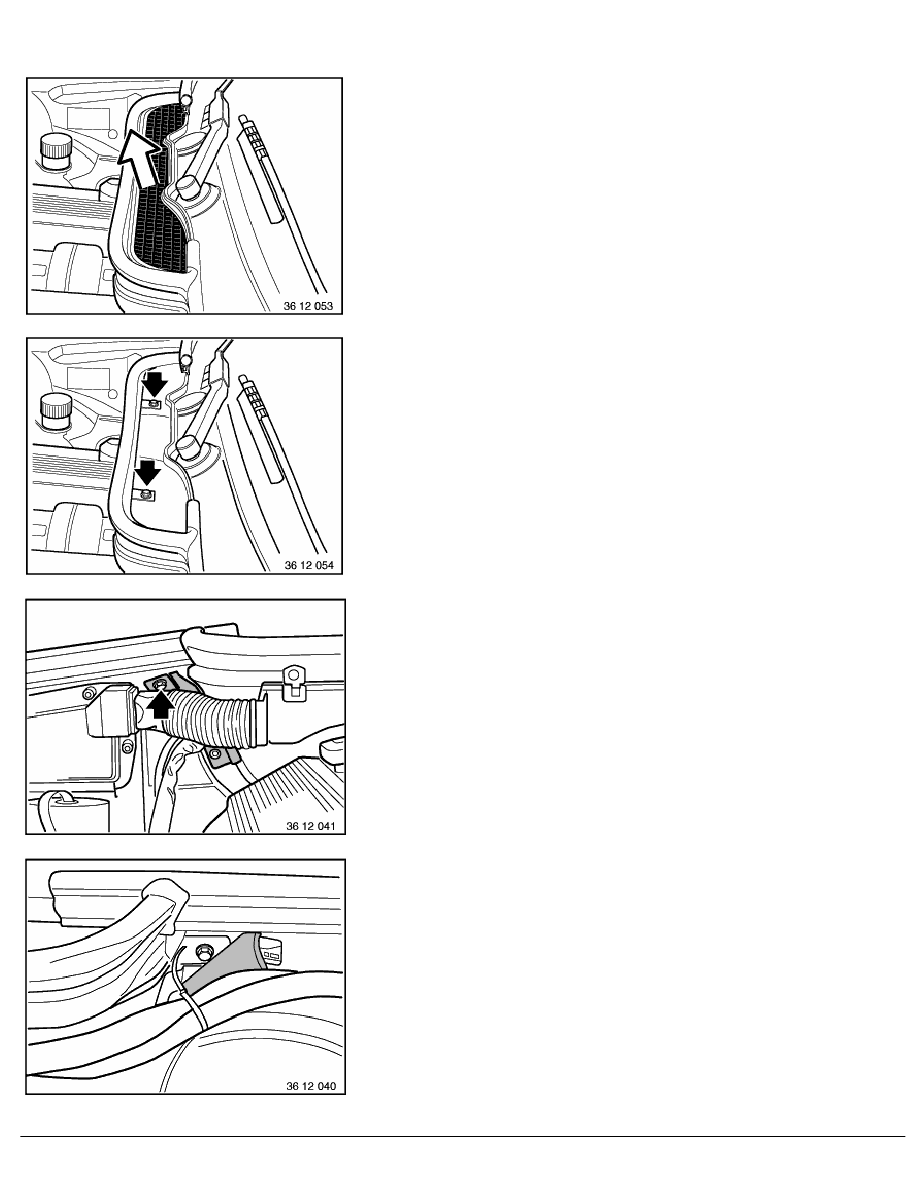 36 12 053

36 12 054

36 12 041

36 12 040