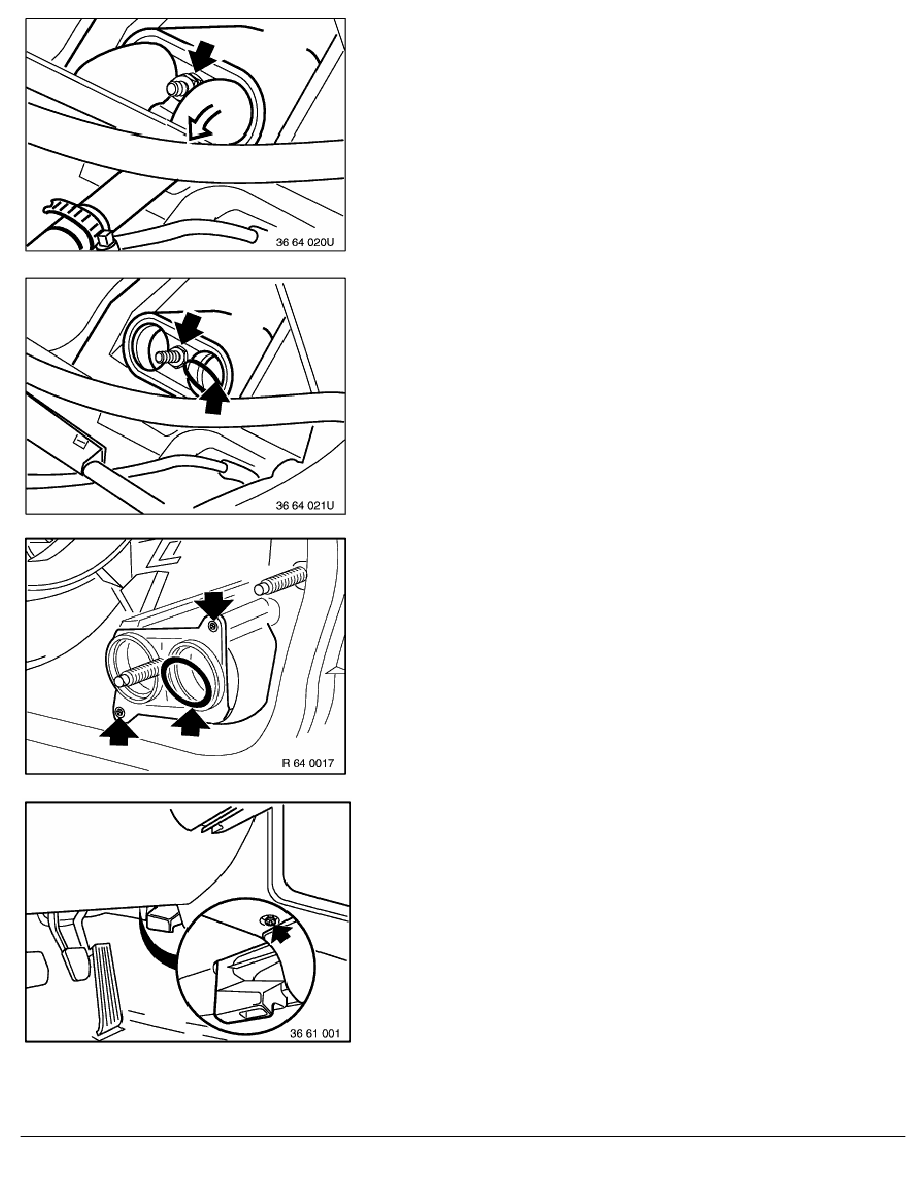 36 64 020U

36 64 021U

IR 64 0017

36 61 001