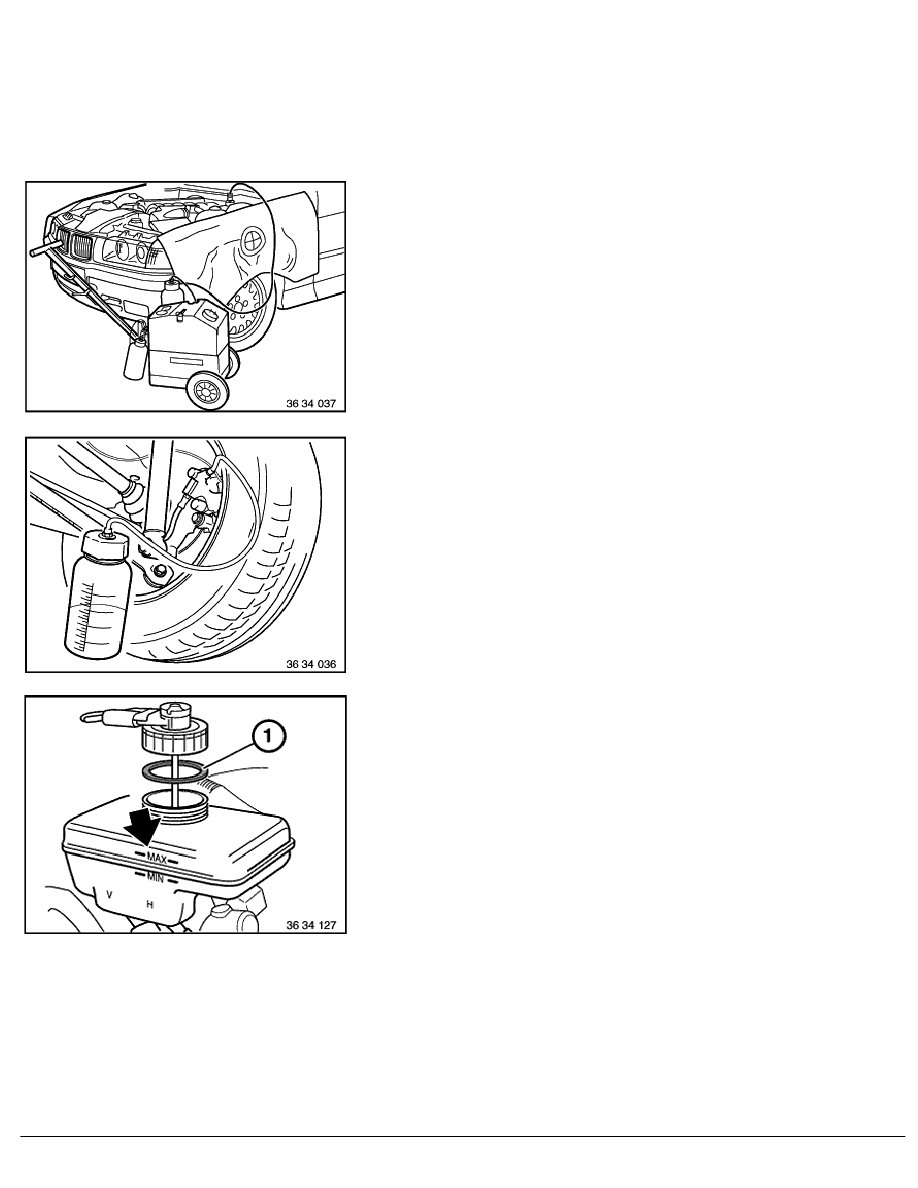 36 34 037

36 34 036

1

MAX

MIN

V

HI

36 34 127