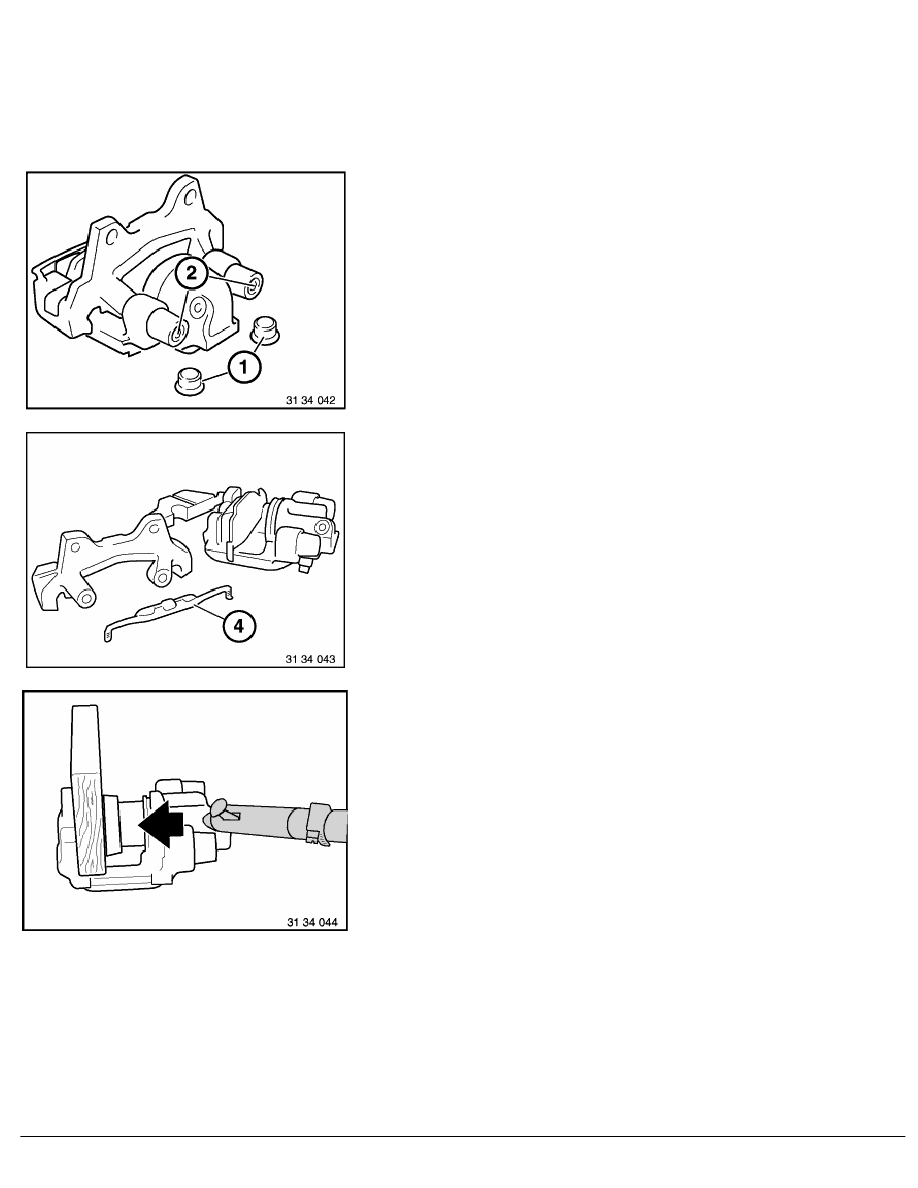 2

1

31 34 042

4

31 34 043

31 34 044