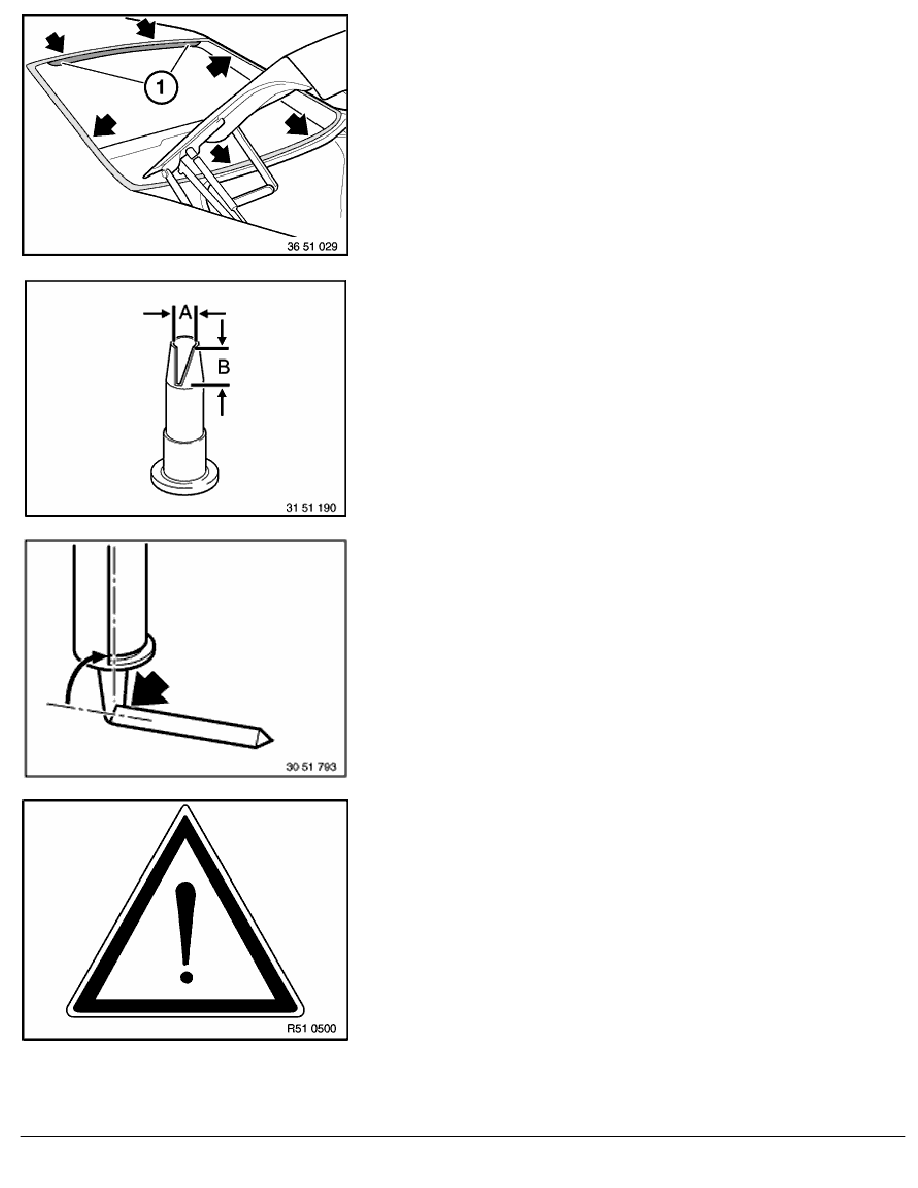 1

36 51 029

A

B

31 51 190

30 51 793

R51 0500