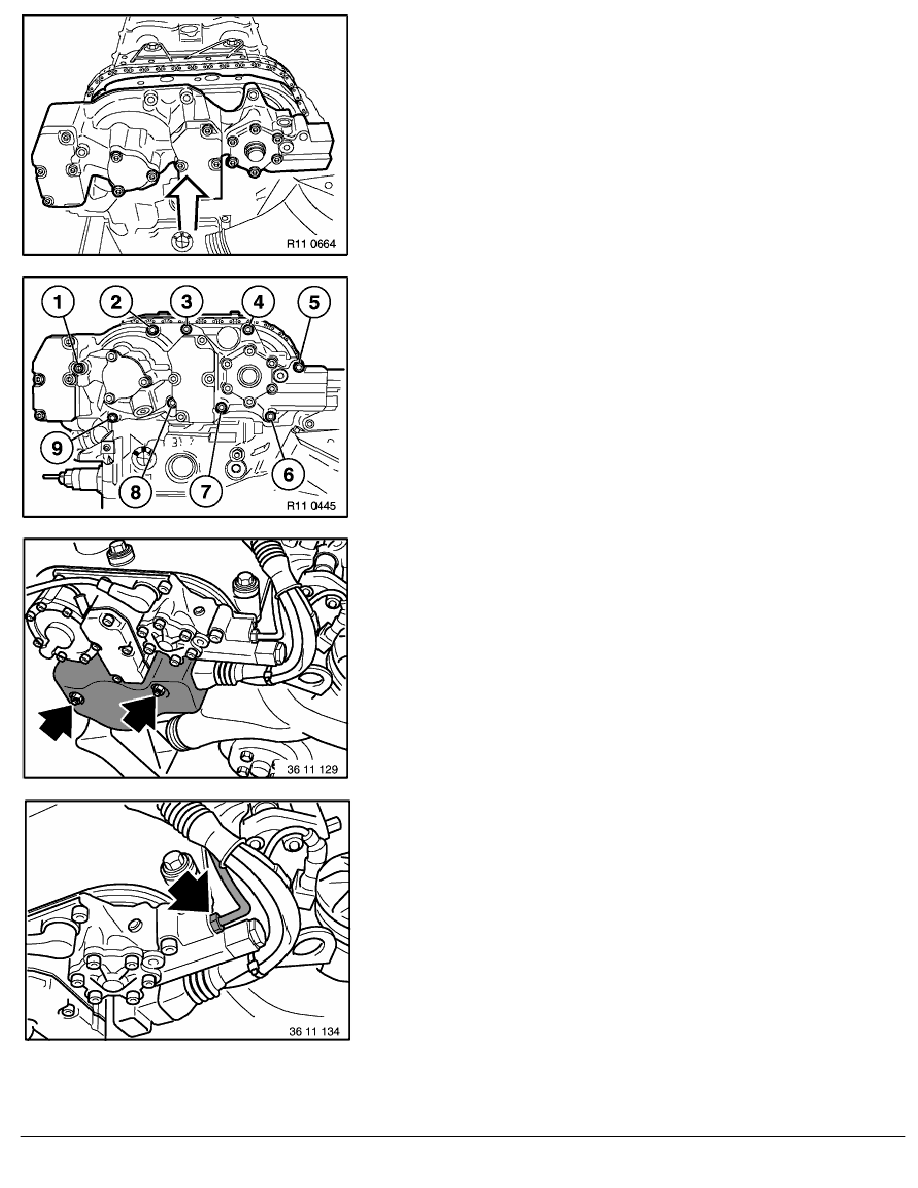 R11 0664

1 2 3 4 5

9

8 7 6

R11 0445

36 11 129

36 11 134