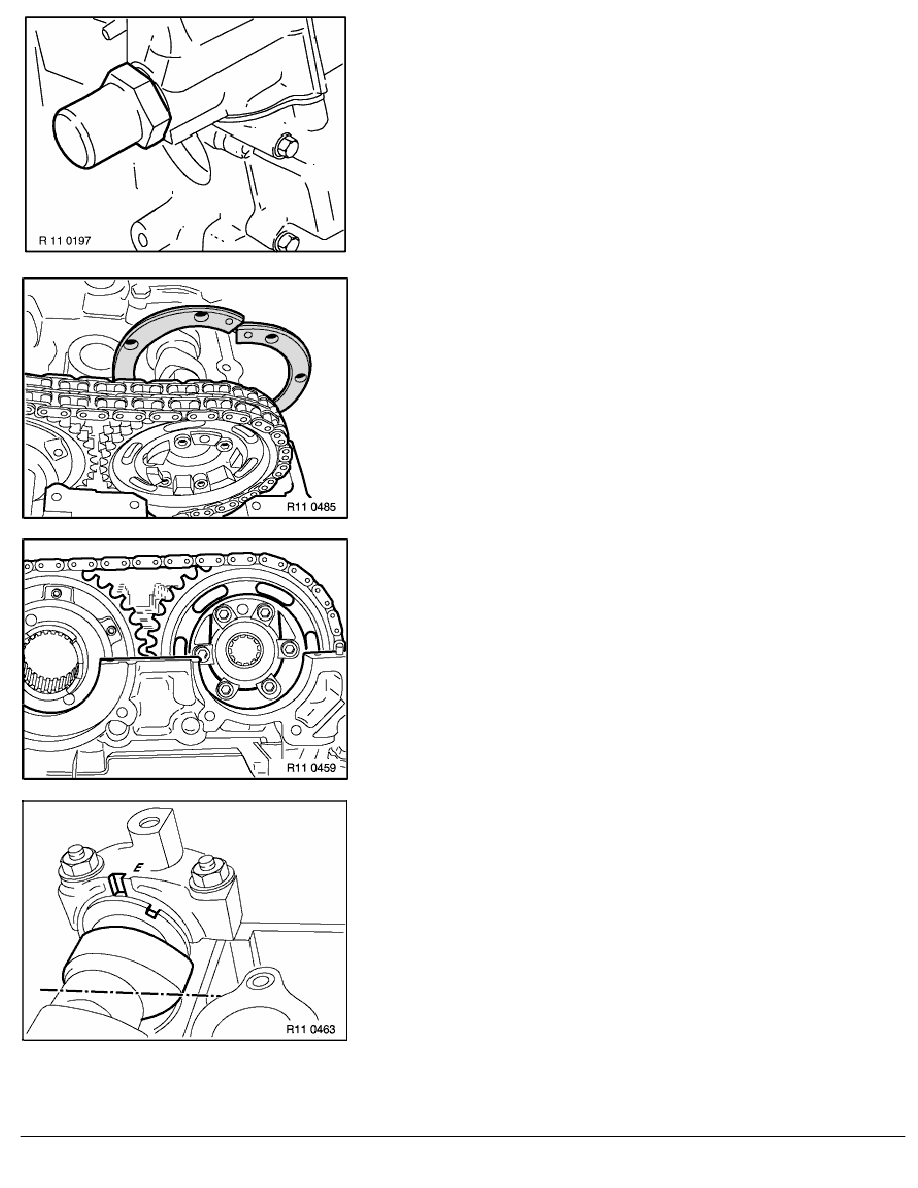 R 11 0197

R11 0485

R11 0459

E

R11 0463