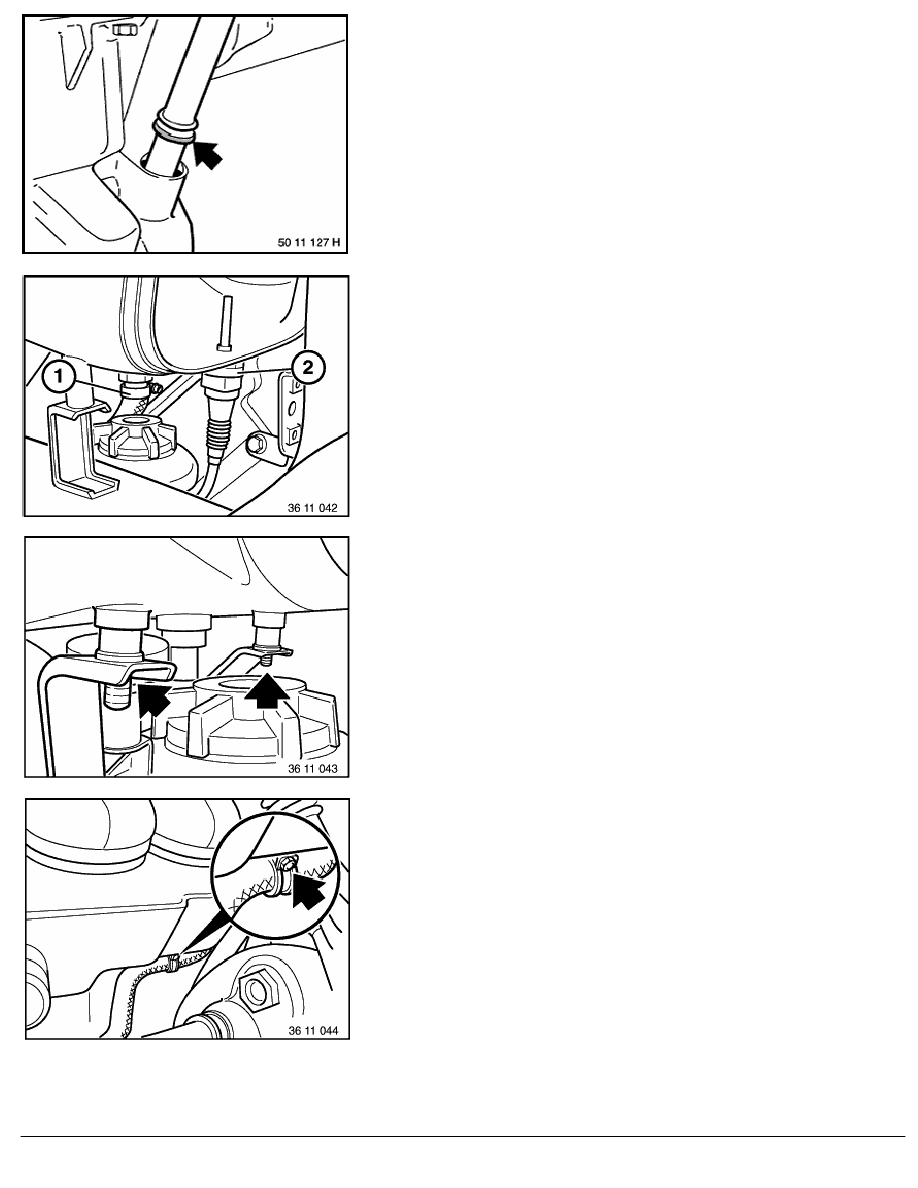 50 11 127 H

1

2

36 11 042

36 11 043

36 11 044