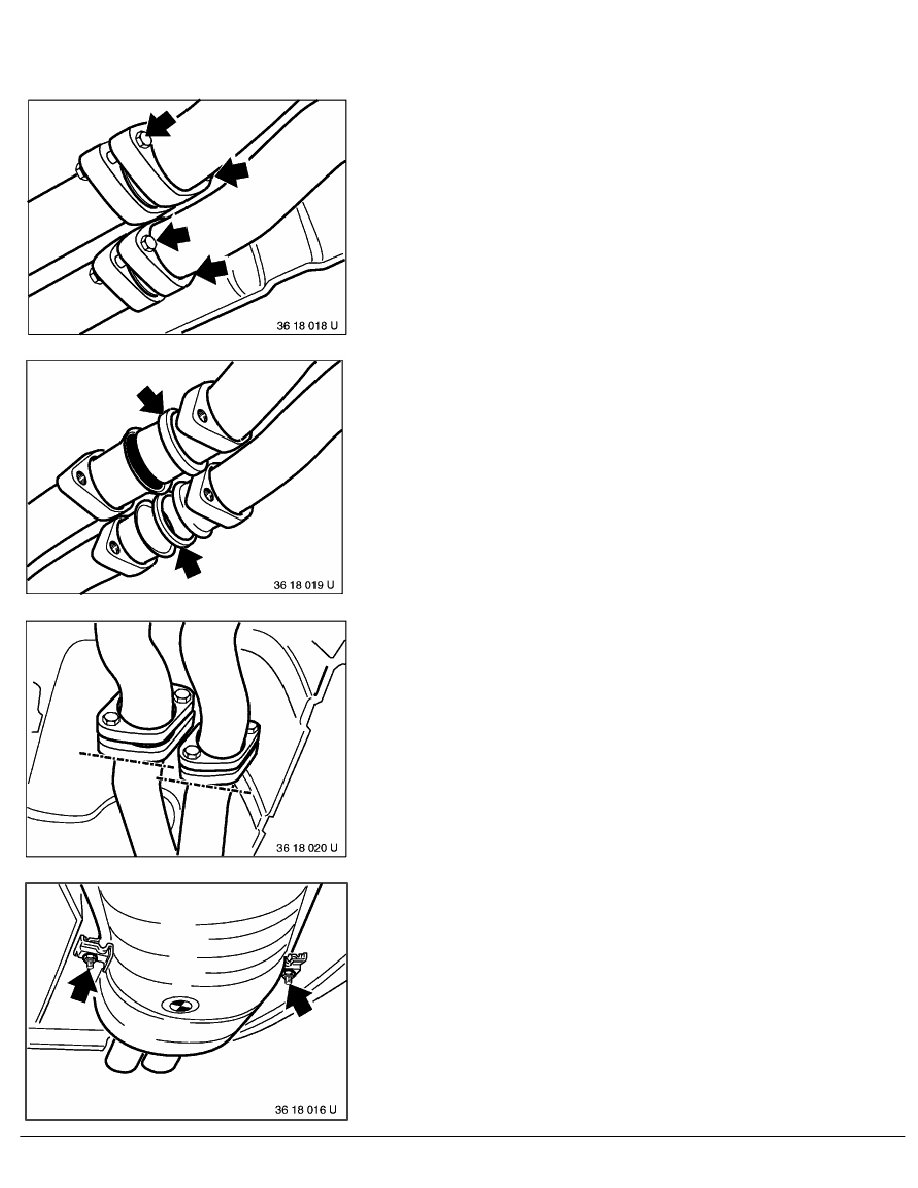 36 18 018 U

36 18 019 U

36 18 020 U

36 18 016 U