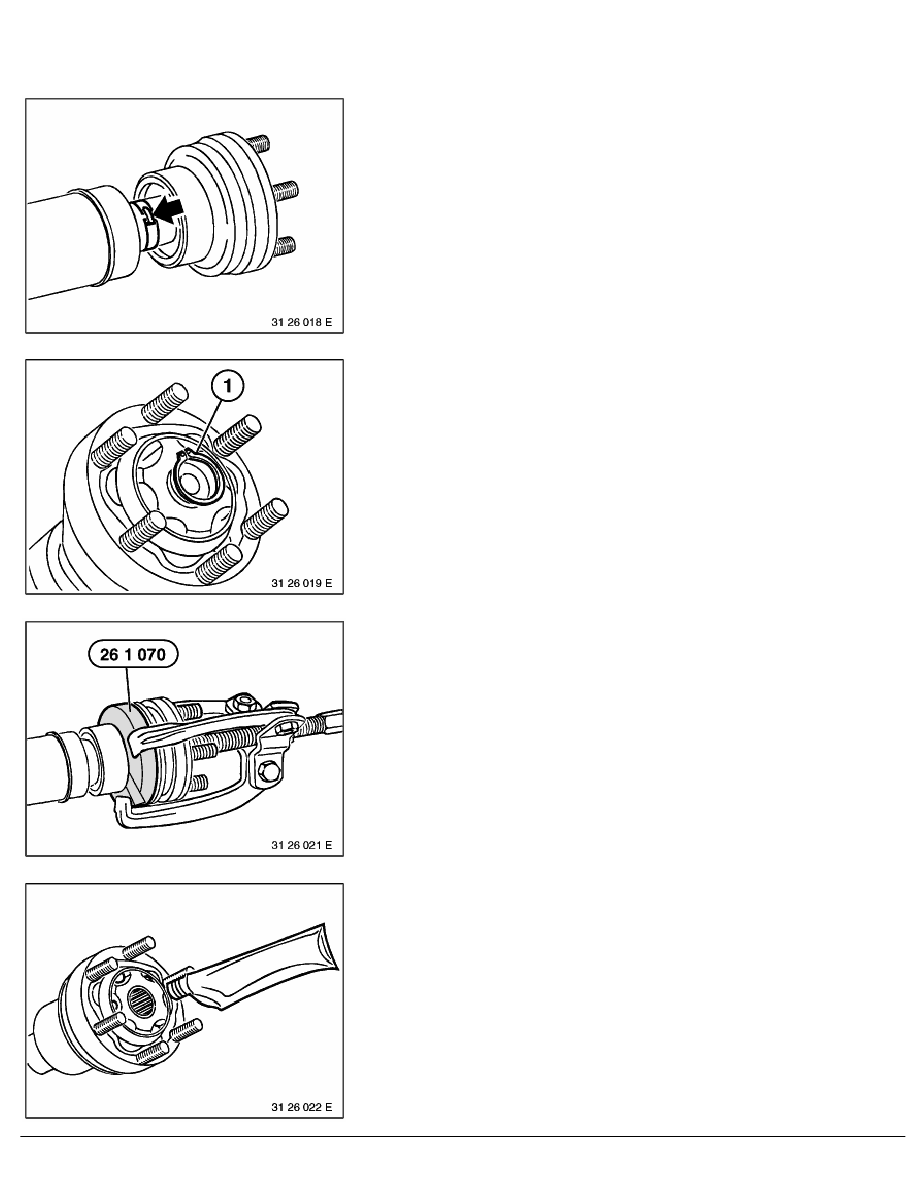 31 26 018 E

1

31 26 019 E

26 1 070

31 26 021 E

31 26 022 E