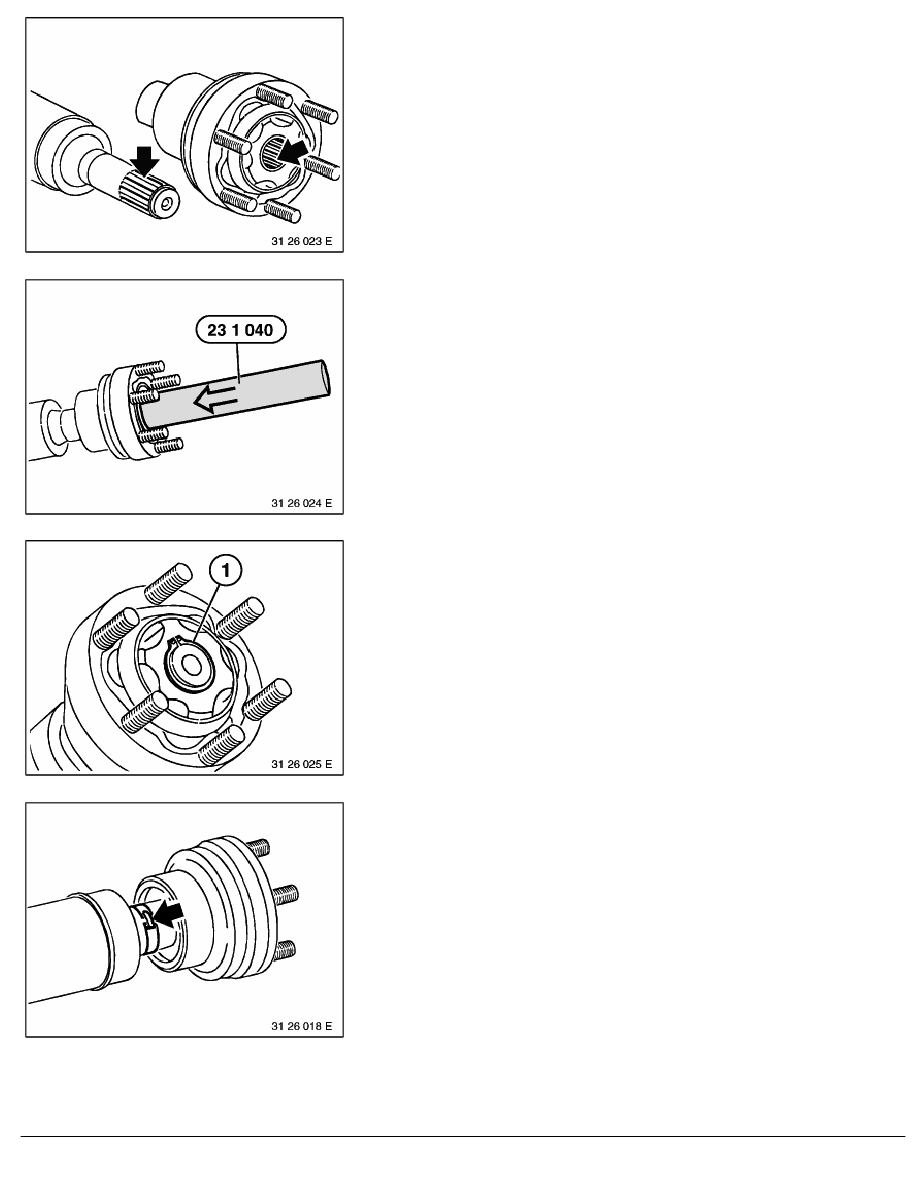 31 26 023 E

23 1 040

31 26 024 E

1

31 26 025 E

31 26 018 E