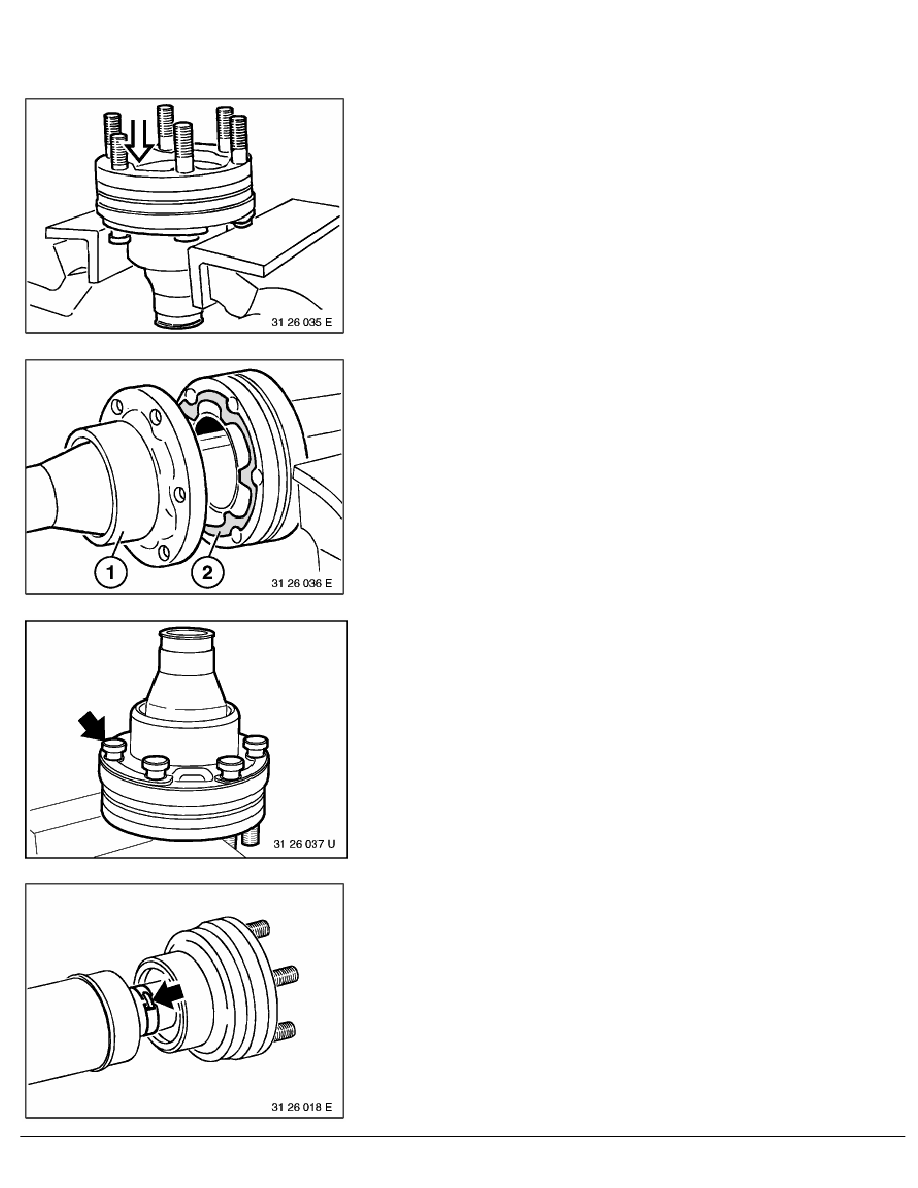 31 26 035 E

1
2
31 26 036 E

31 26 037 U

31 26 018 E