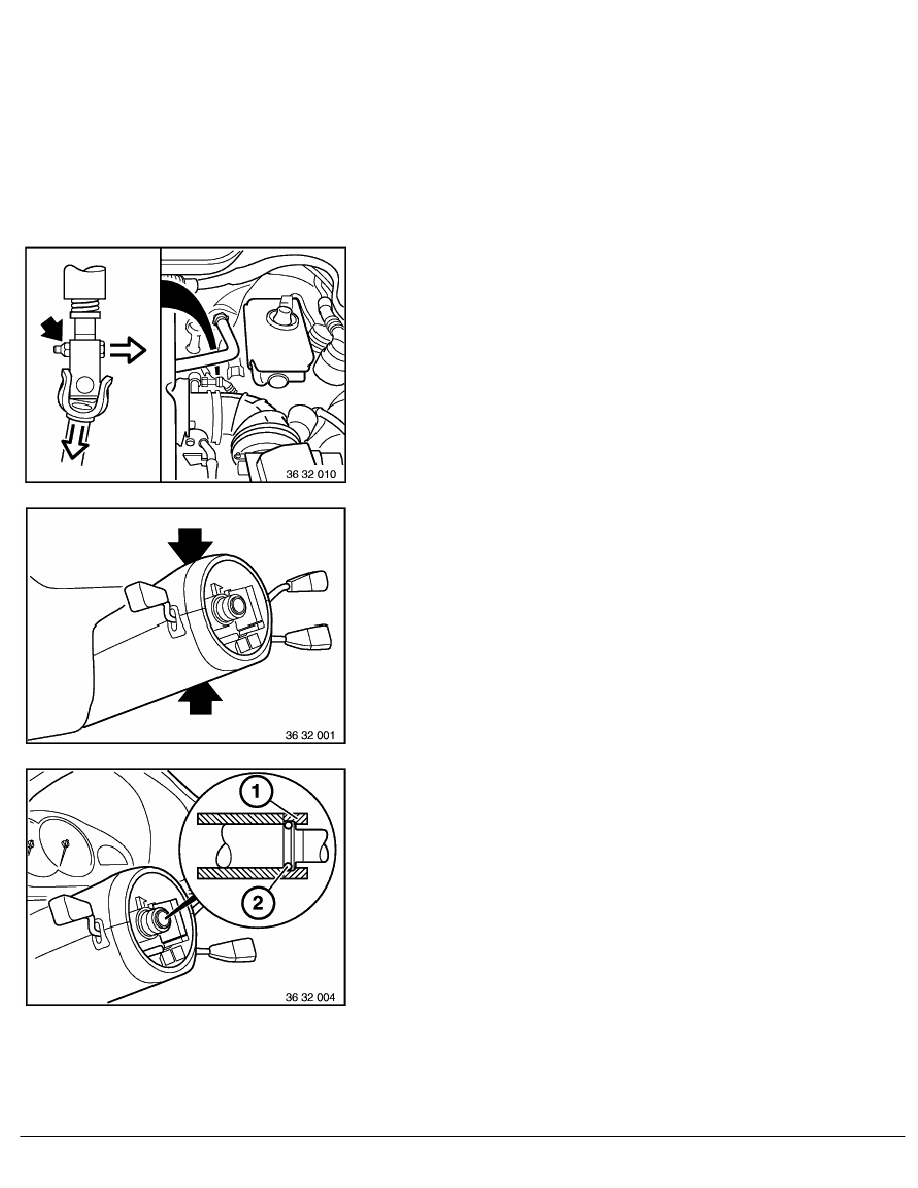 36 32 010

36 32 001

1
2
36 32 004