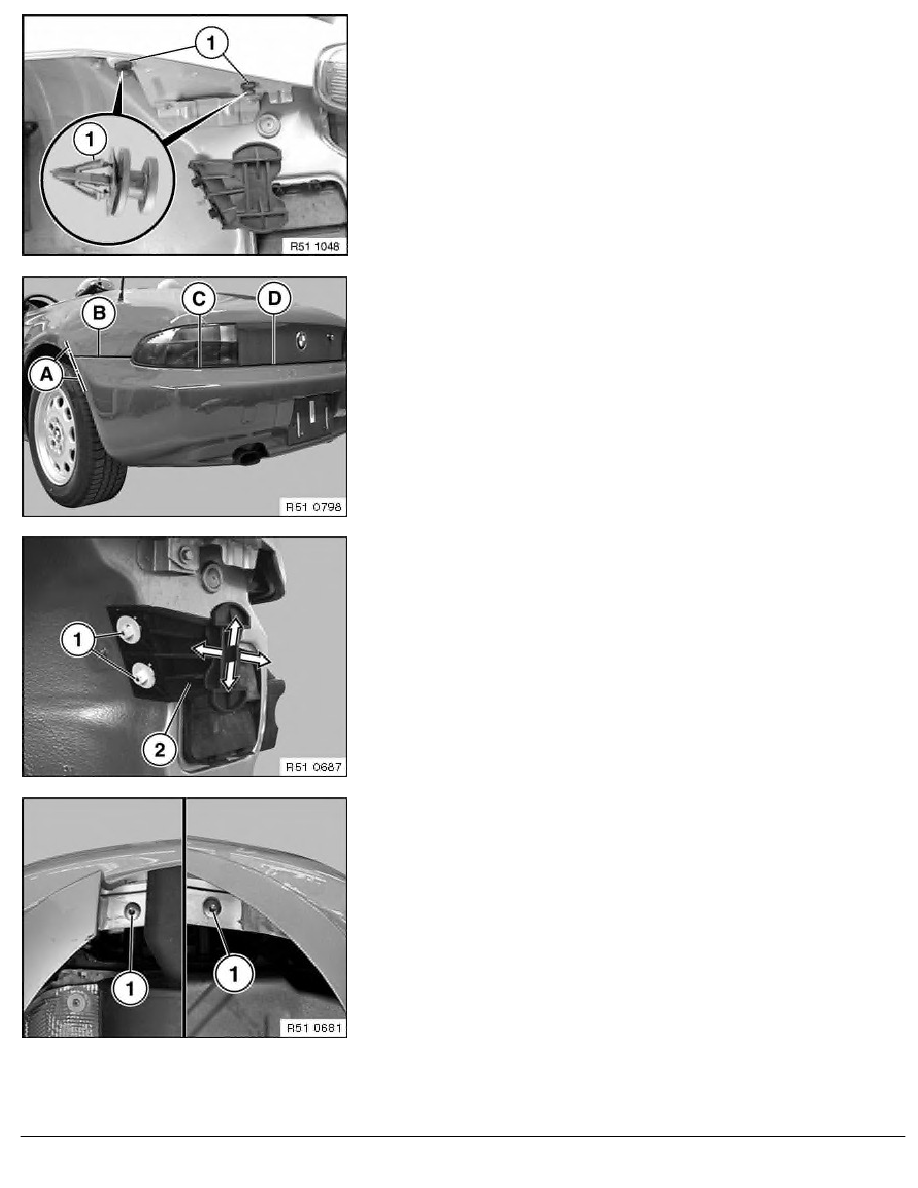 1
1
R51 1048

B
C
D
A
R51 0798

1
2
R51 0687

1
1
R51 0681