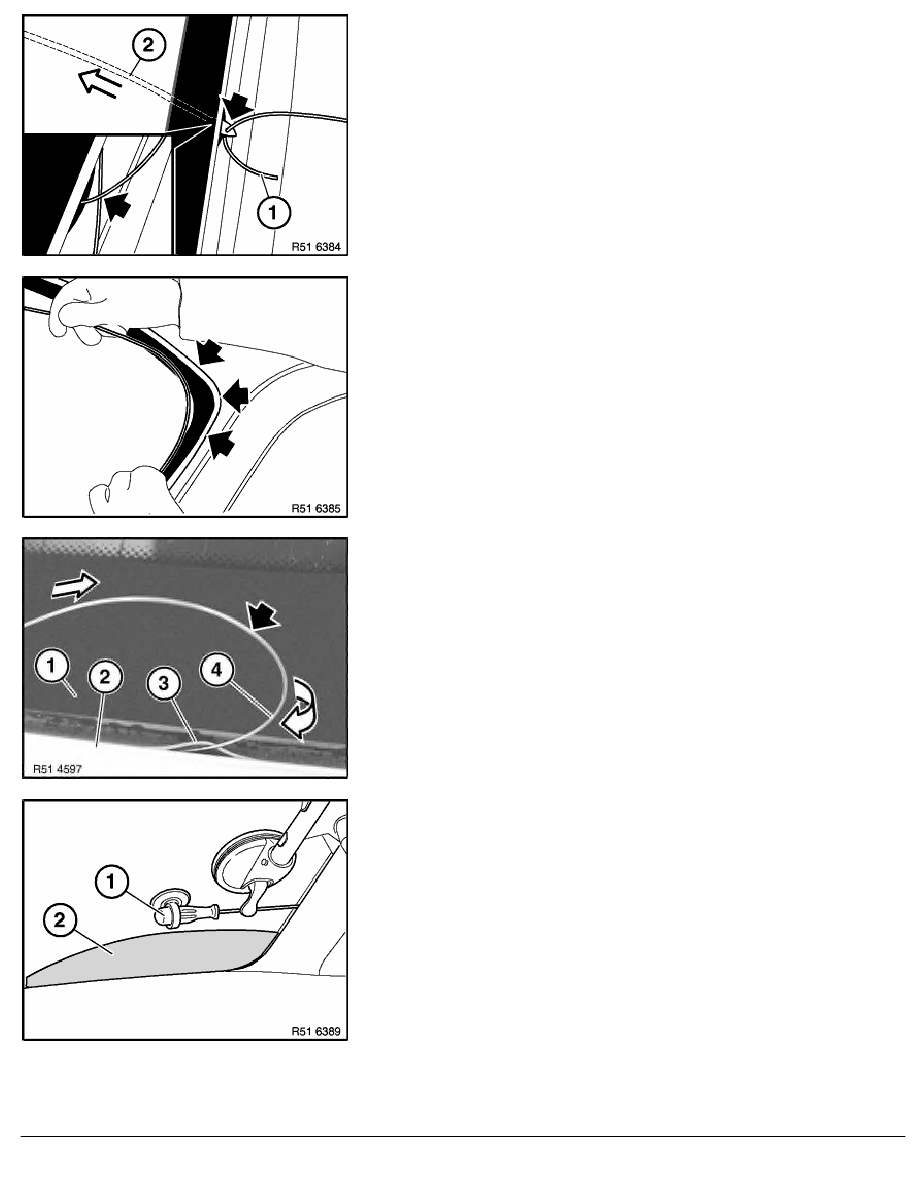 2

1

R51 6384

R51 6385

1
2
3
4

R51 4597

1

2

R51 6389