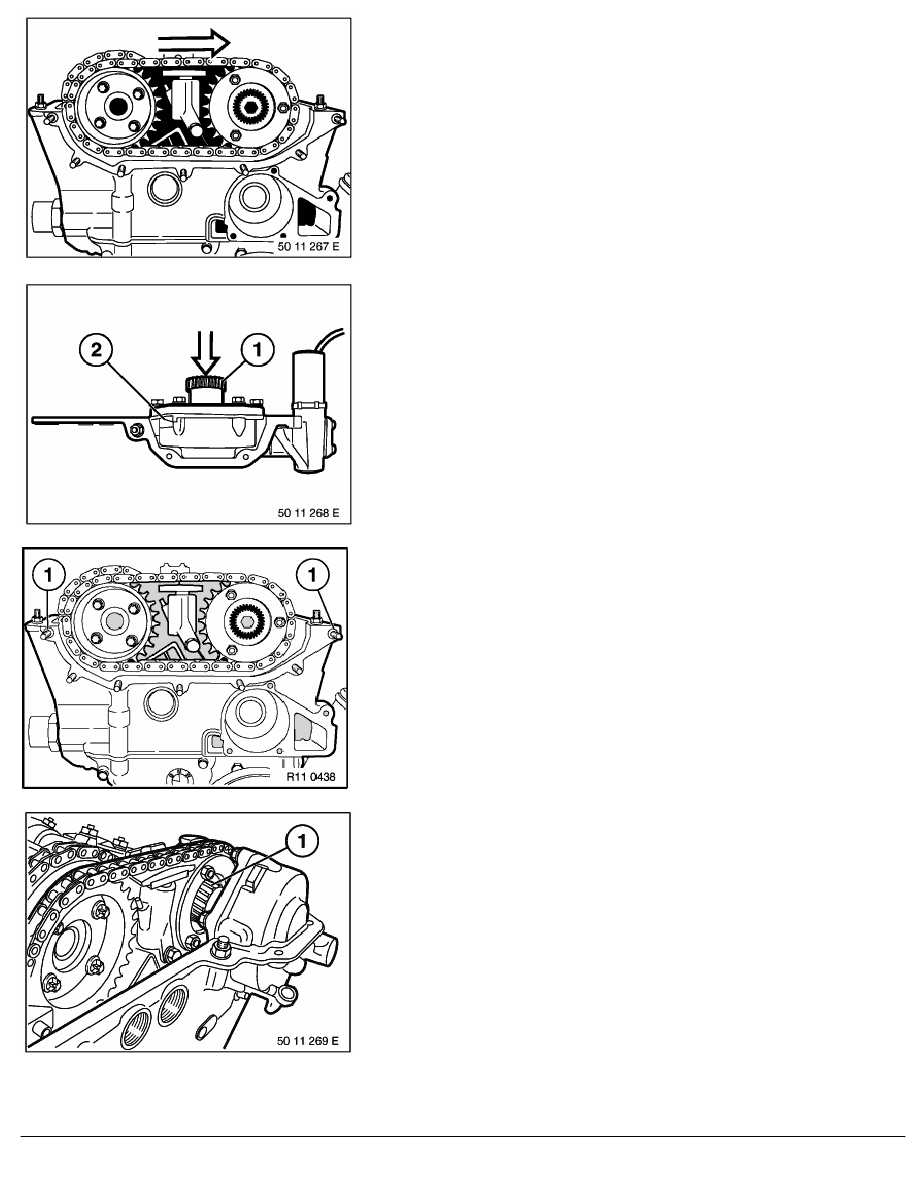 50 11 267 E

2
1

50 11 268 E

1
1

R11 0438

1

50 11 269 E