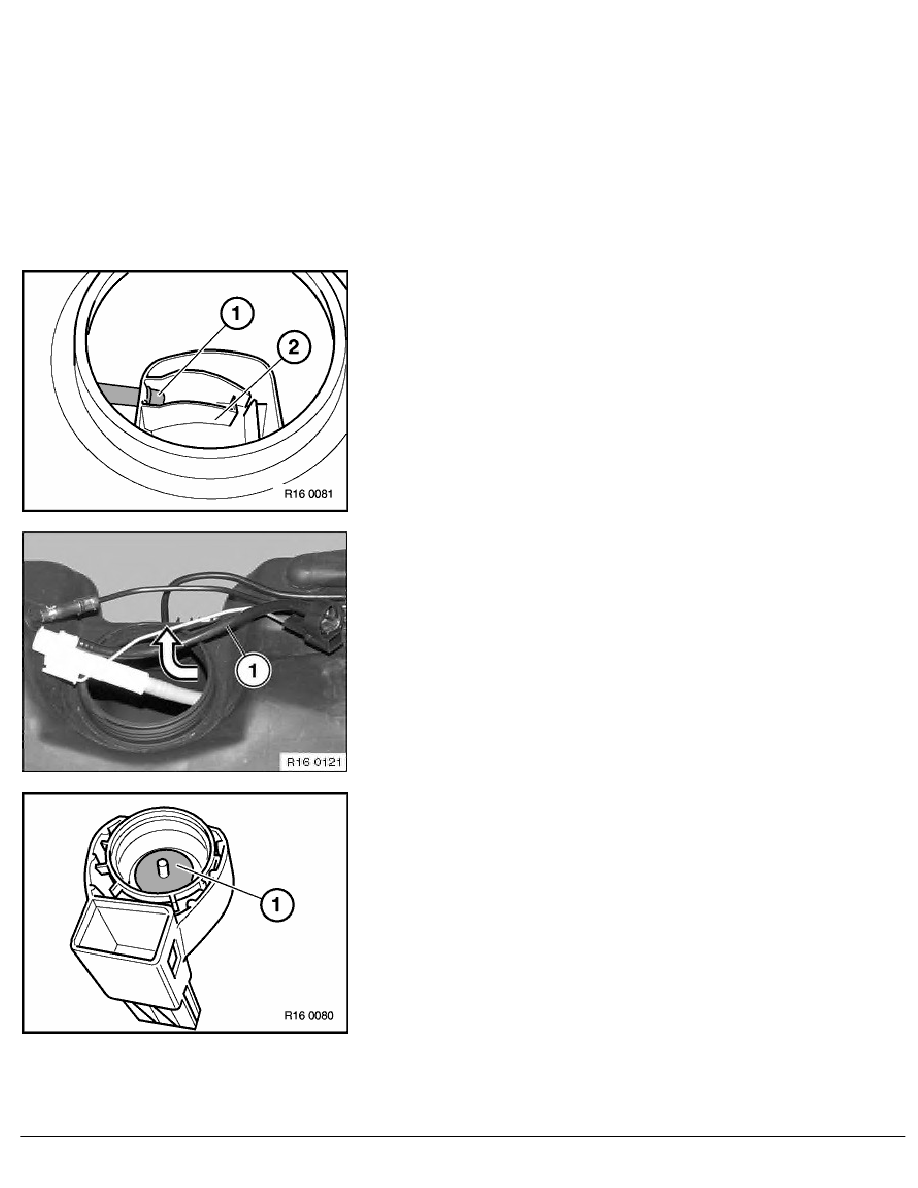 1

2

R16 0081

1

R16 0121

1

R16 0080