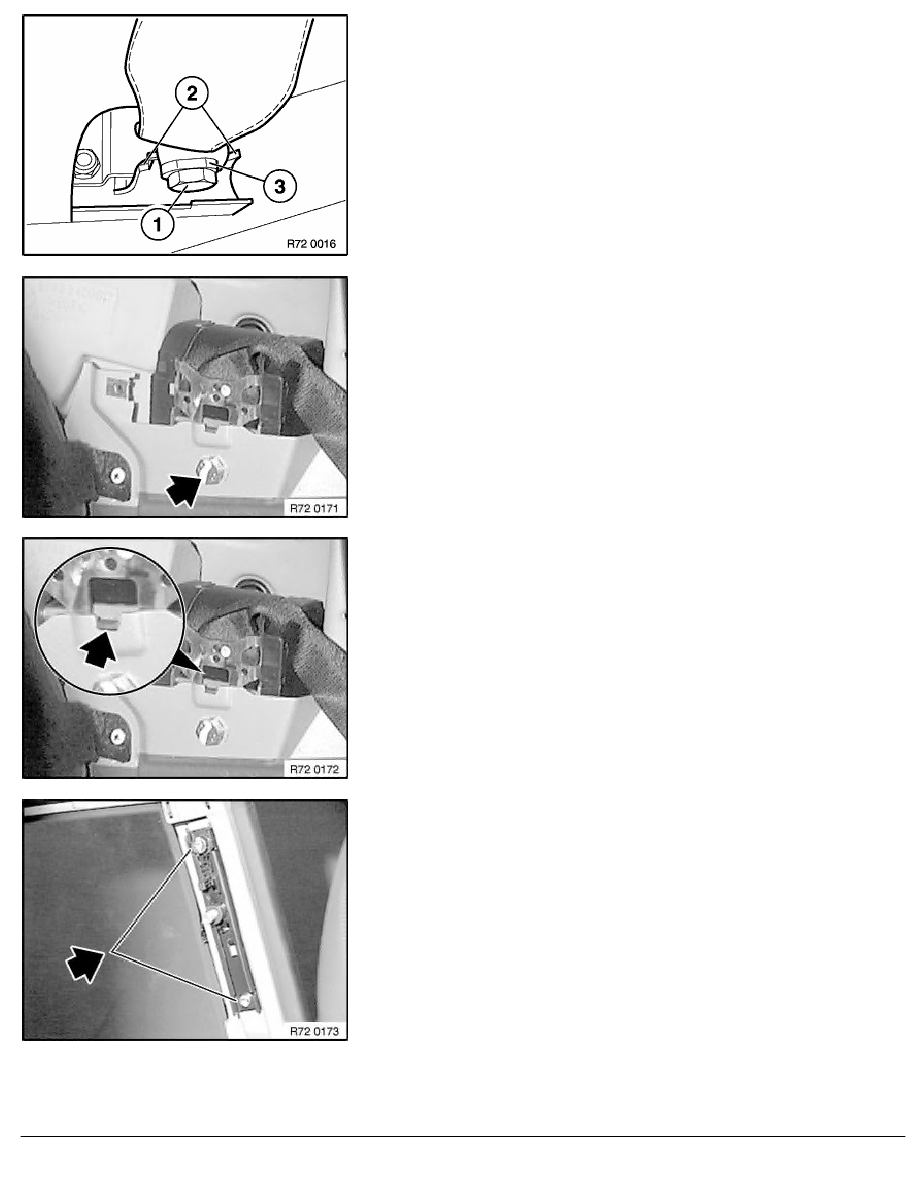 2
3
1
R72 0016

R72 0171

R72 0172

R72 0173