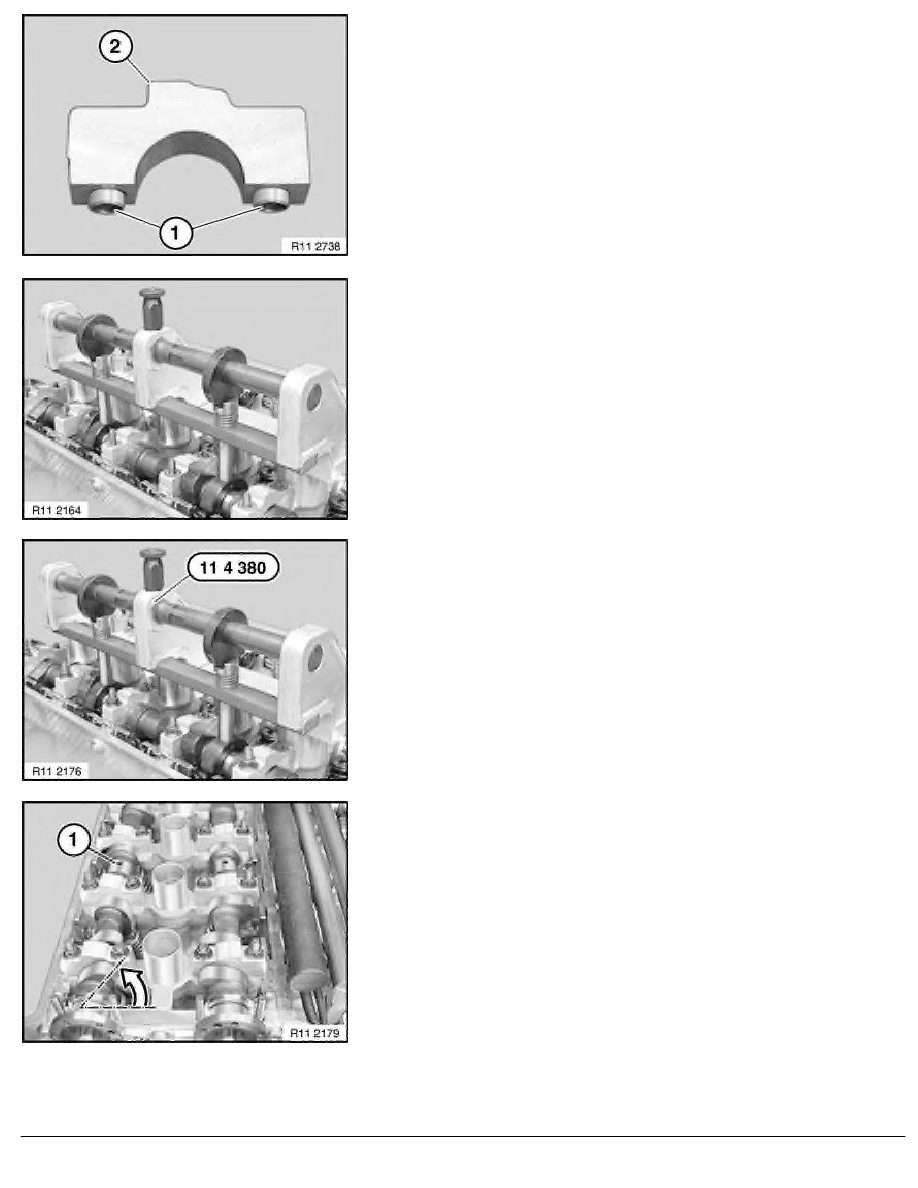 2

1

R11 2738

R11 2164

11 4 380

R11 2176

1

R11 2179