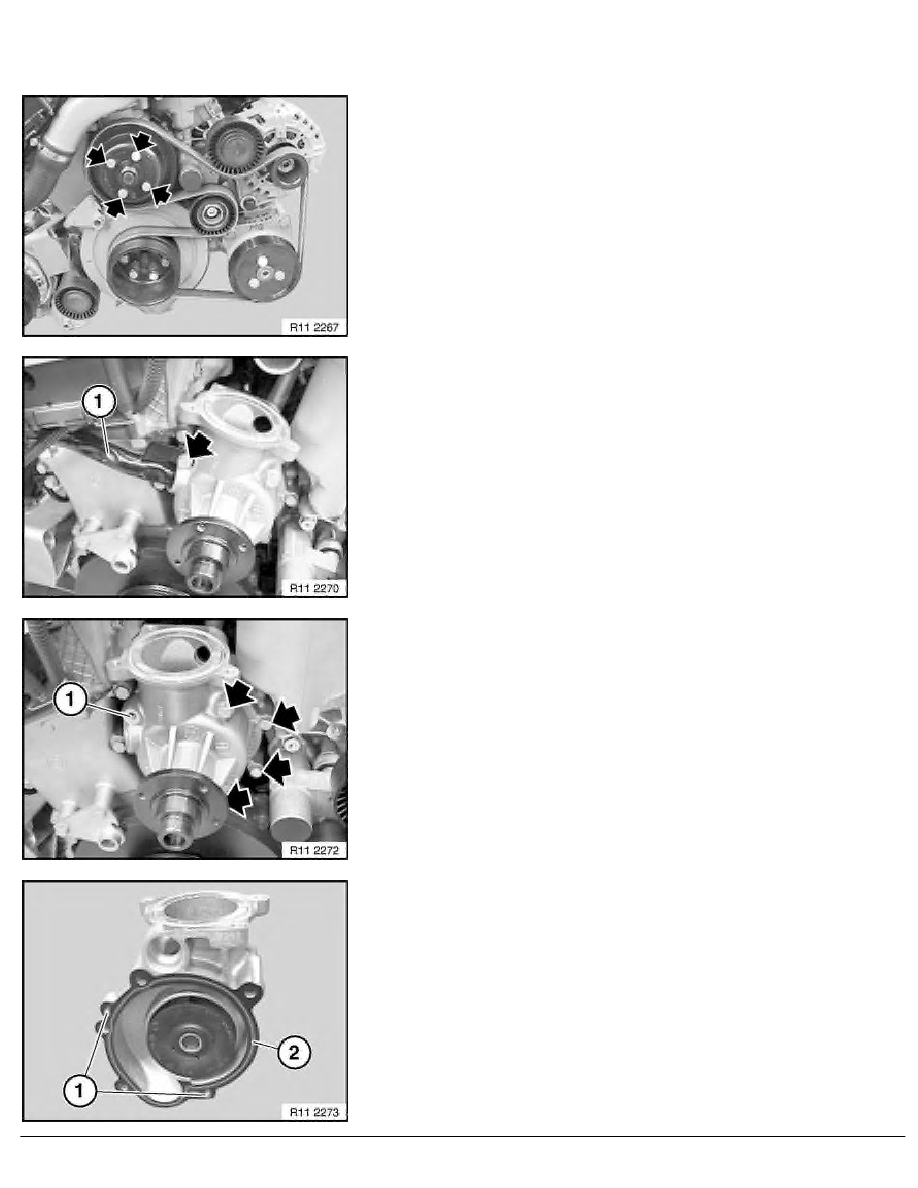 R11 2267

1

R11 2270

1

R11 2272

1

2

R11 2273