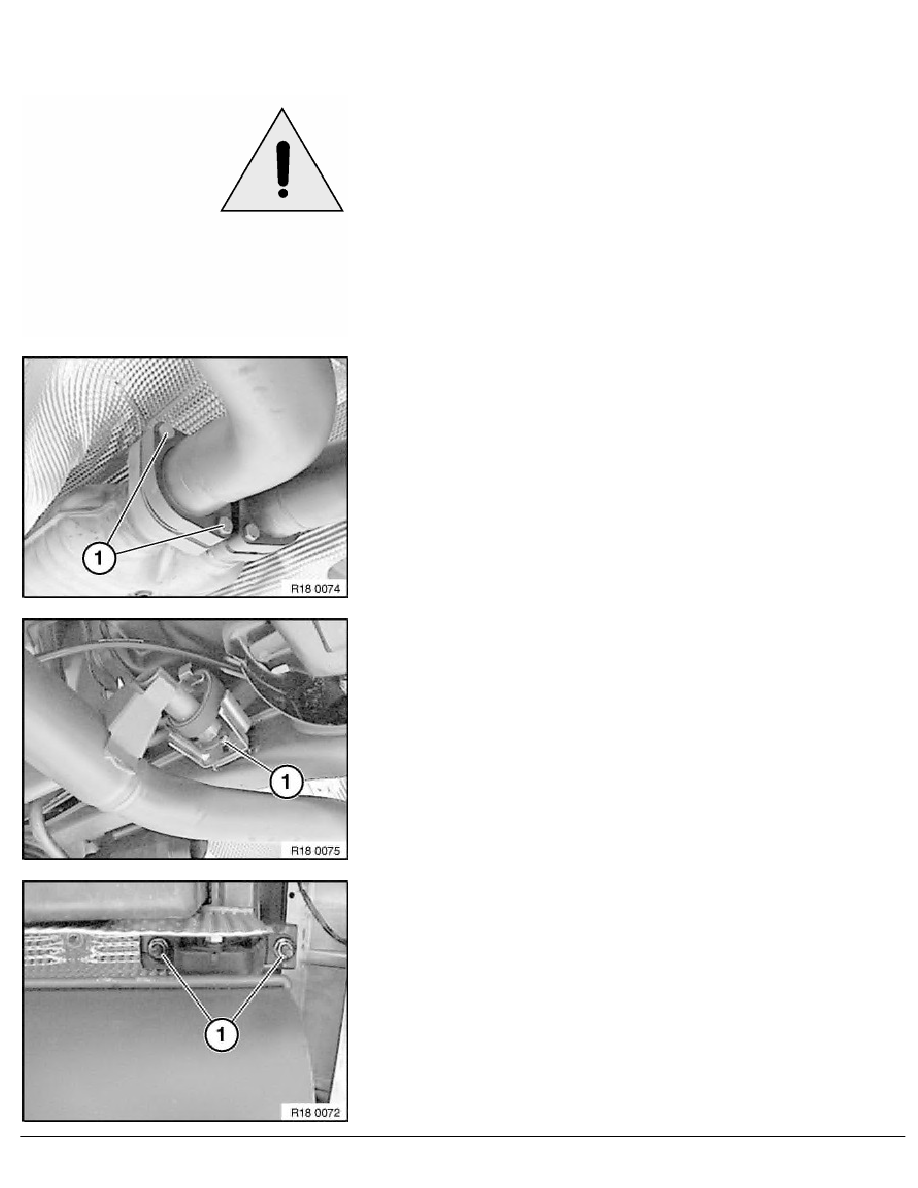 1

R18 0074

1

R18 0075

1

R18 0072