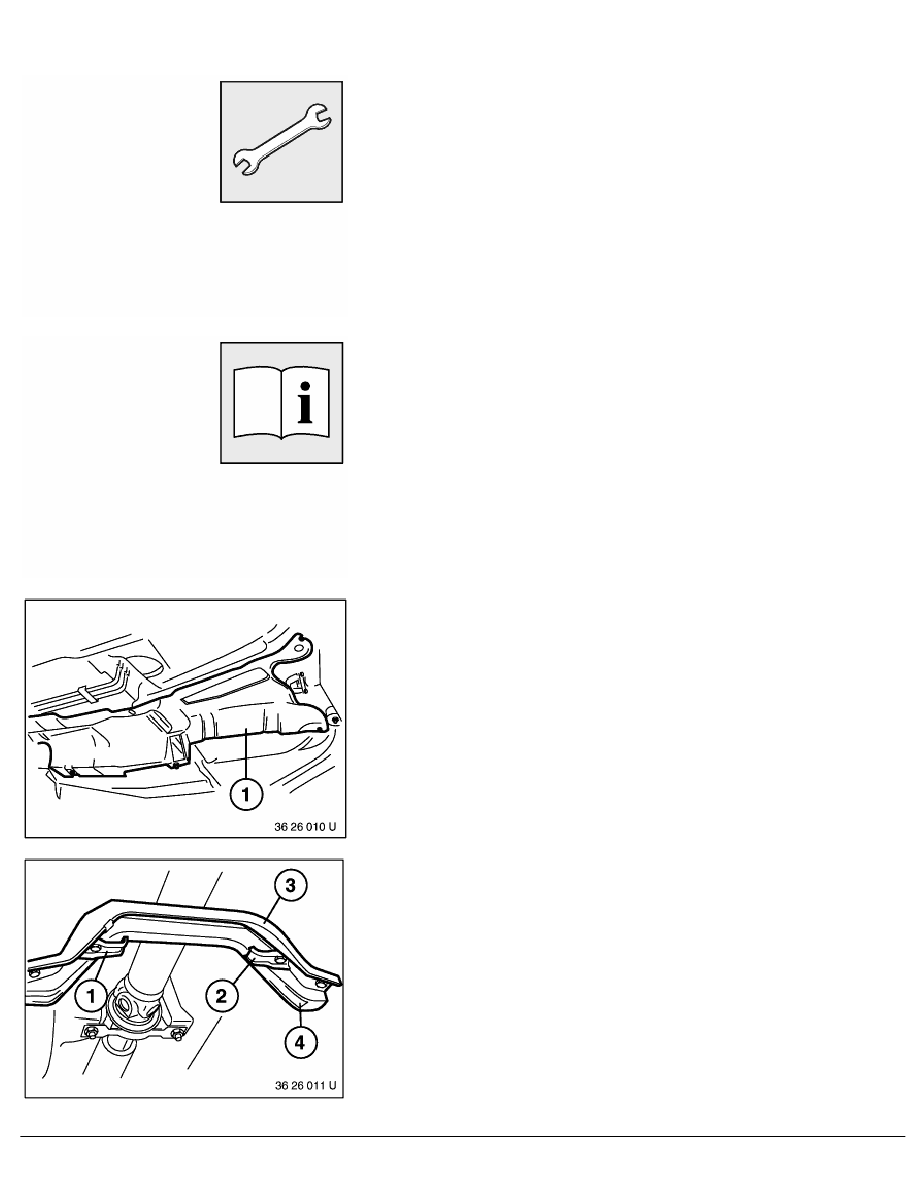 1

36 26 010 U

3

1

2

4

36 26 011 U