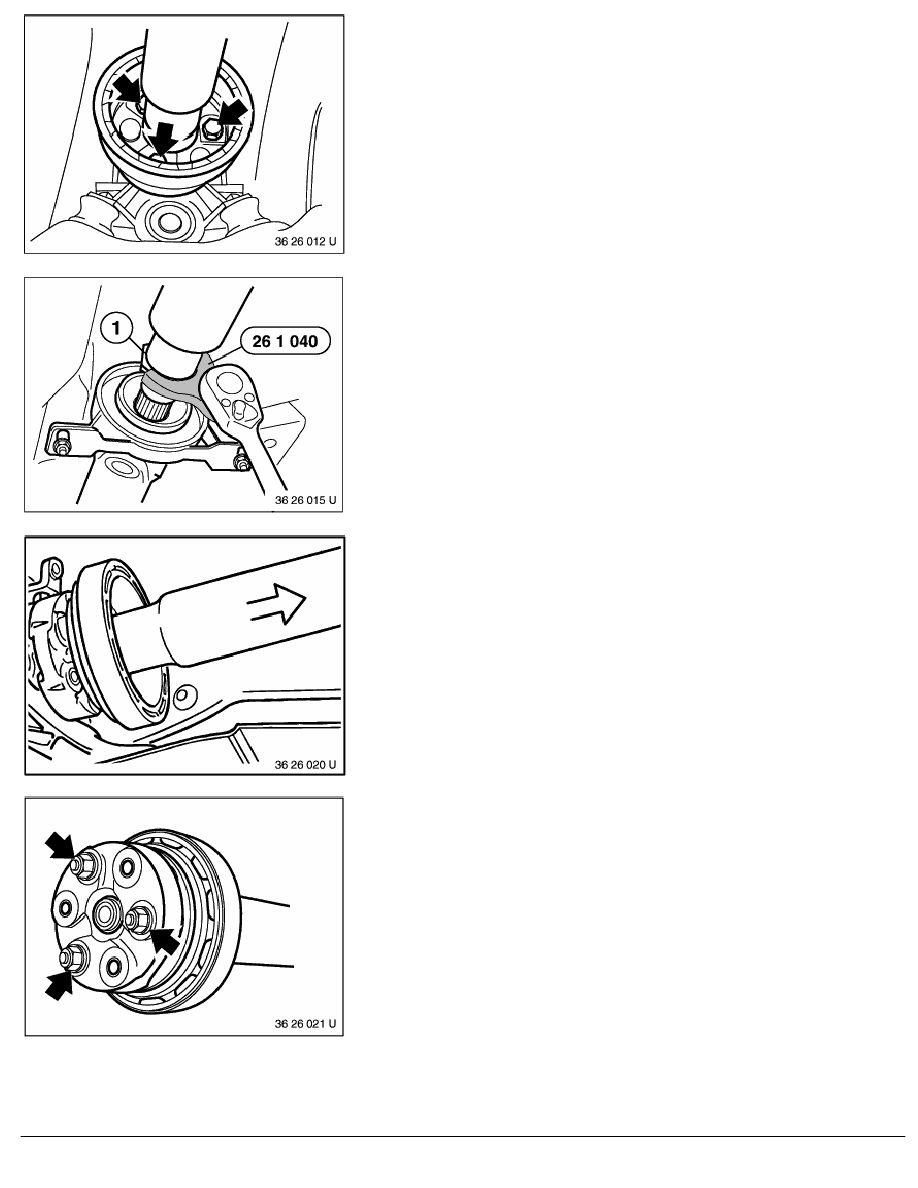 36 26 012 U

1

26 1 040

36 26 015 U

36 26 020 U

36 26 021 U