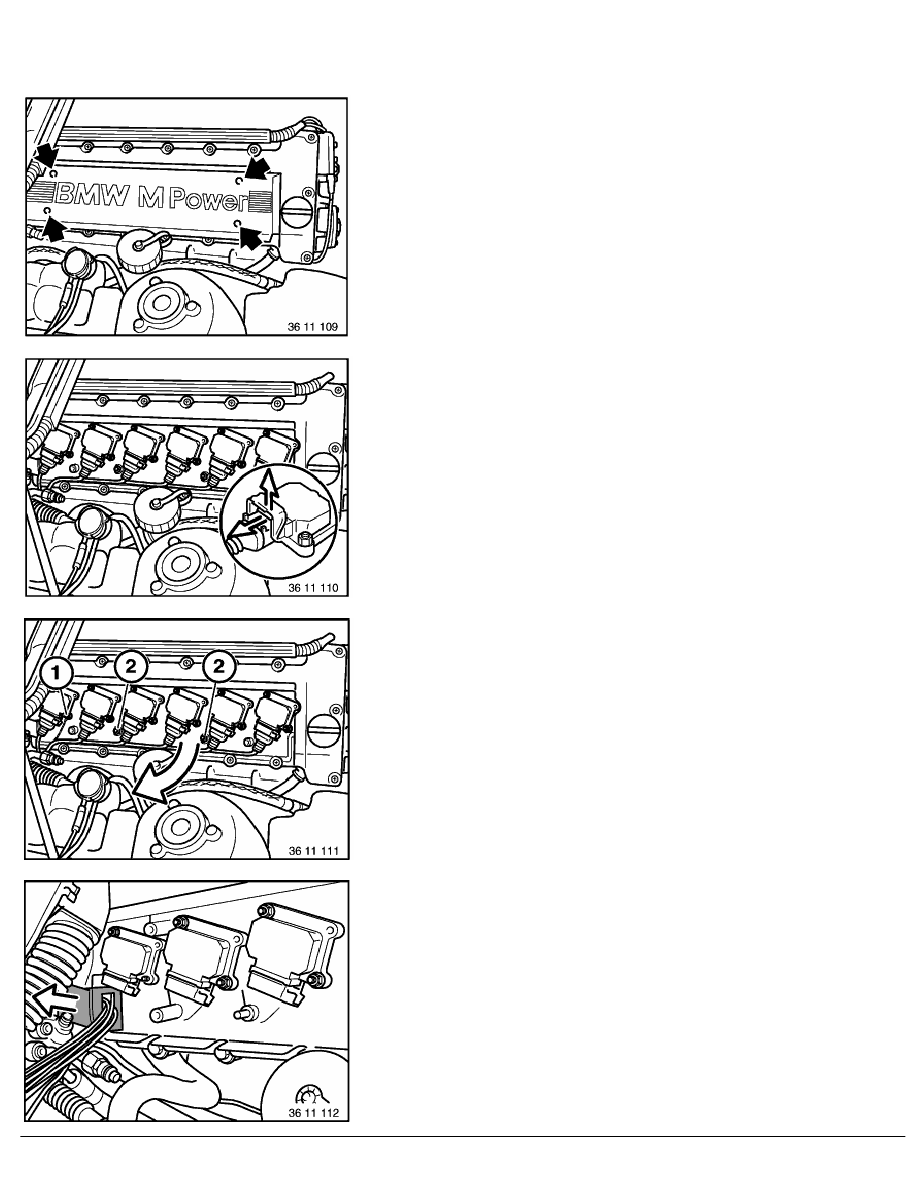 BMW M Power

36 11 109

36 11 110

1
2
2

36 11 111

36 11 112