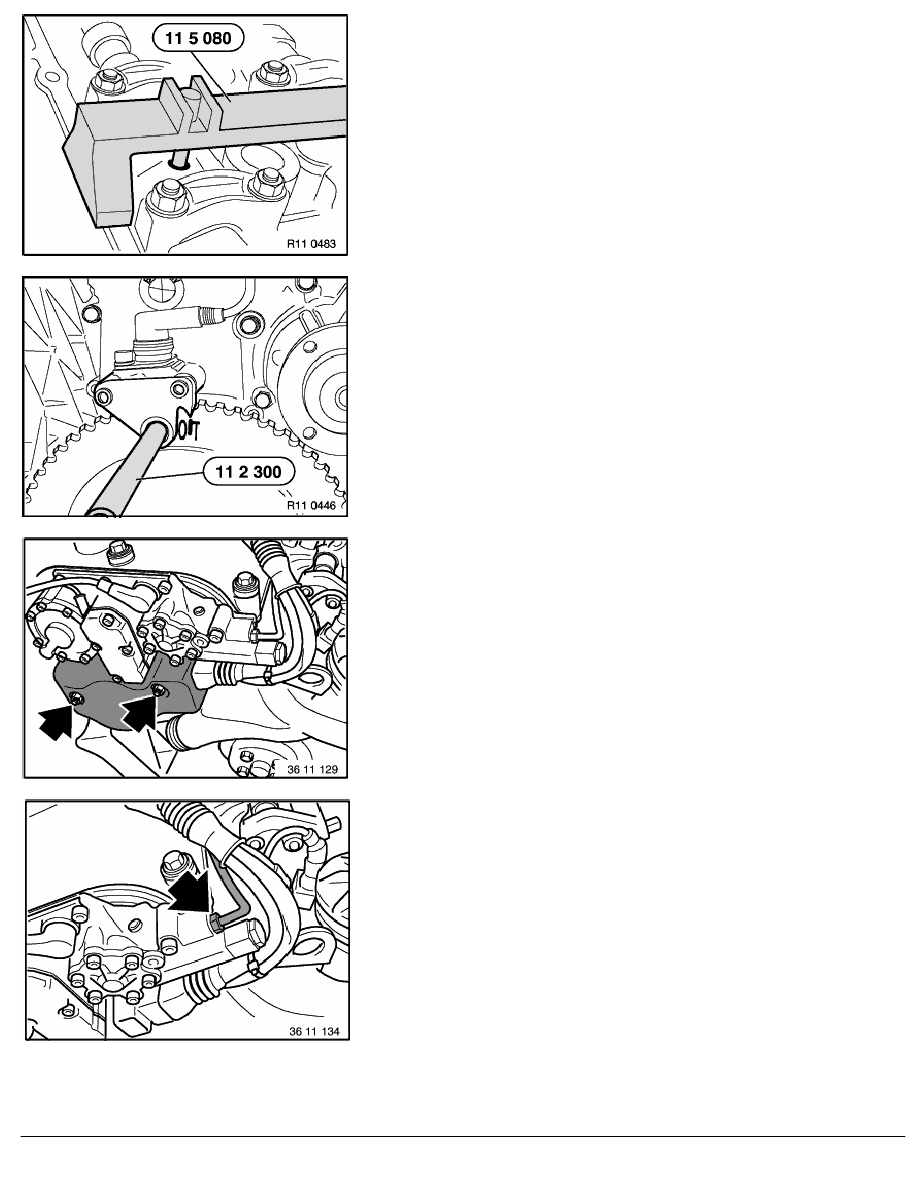 11 5 080

R11 0483

OT

11 2 300

R11 0446

36 11 129

36 11 134