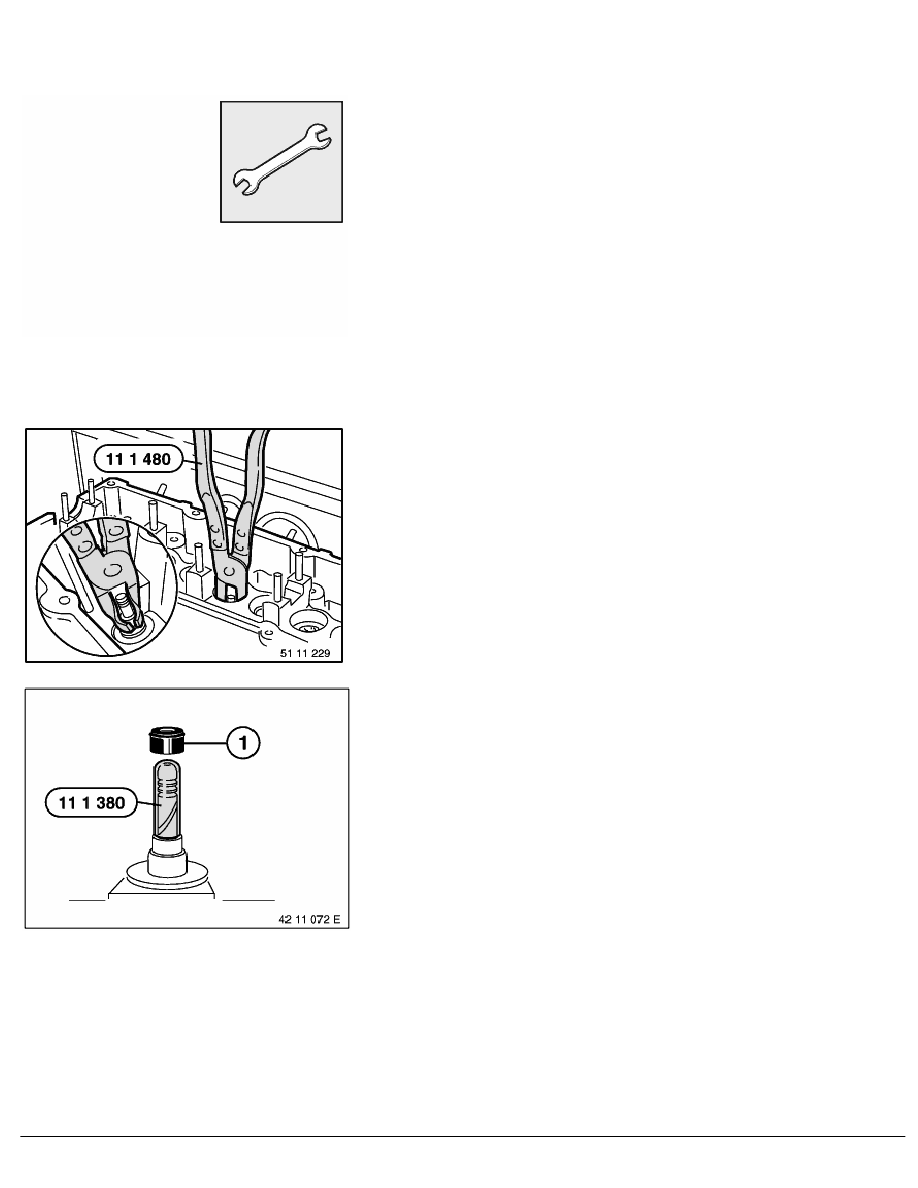 11 1 480

51 11 229

1

11 1 380

42 11 072 E