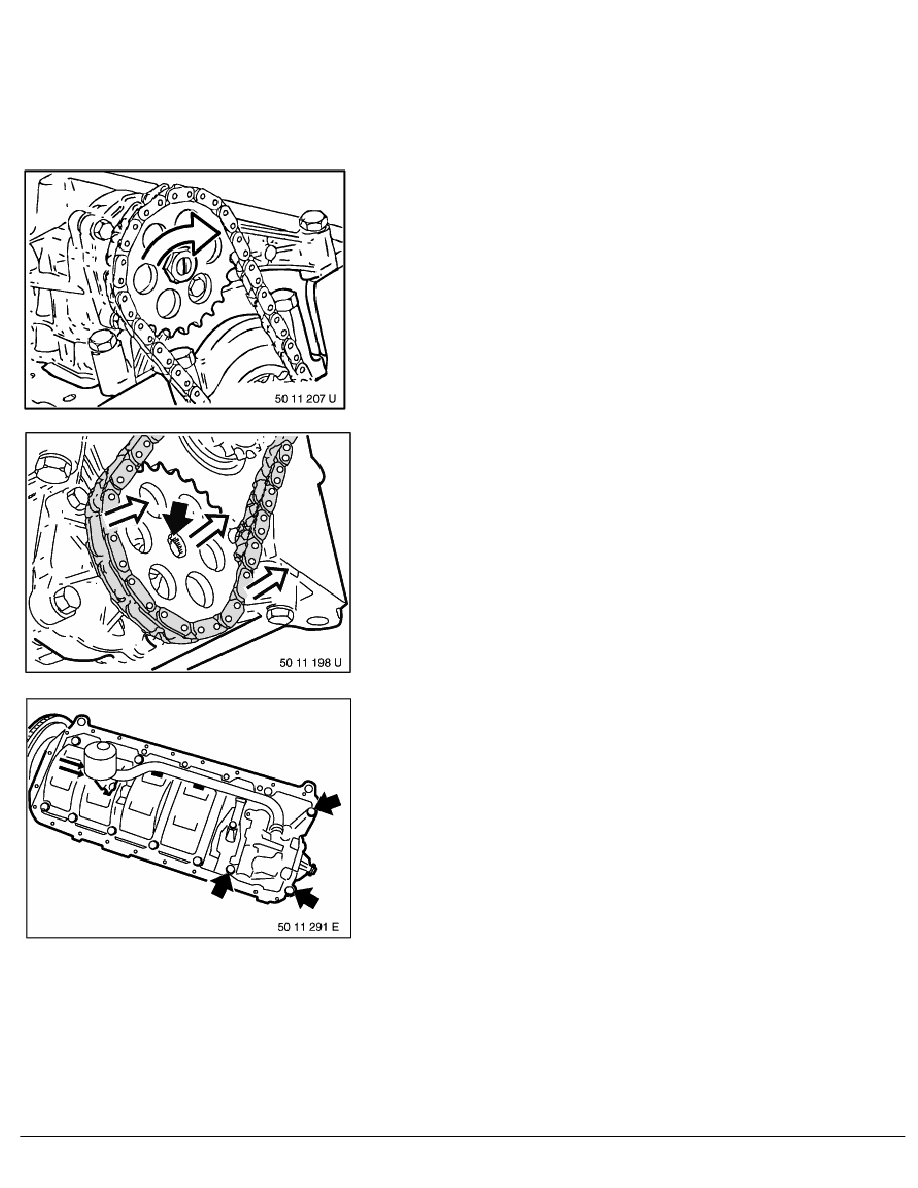 50 11 207 U

50 11 198 U

50 11 291 E