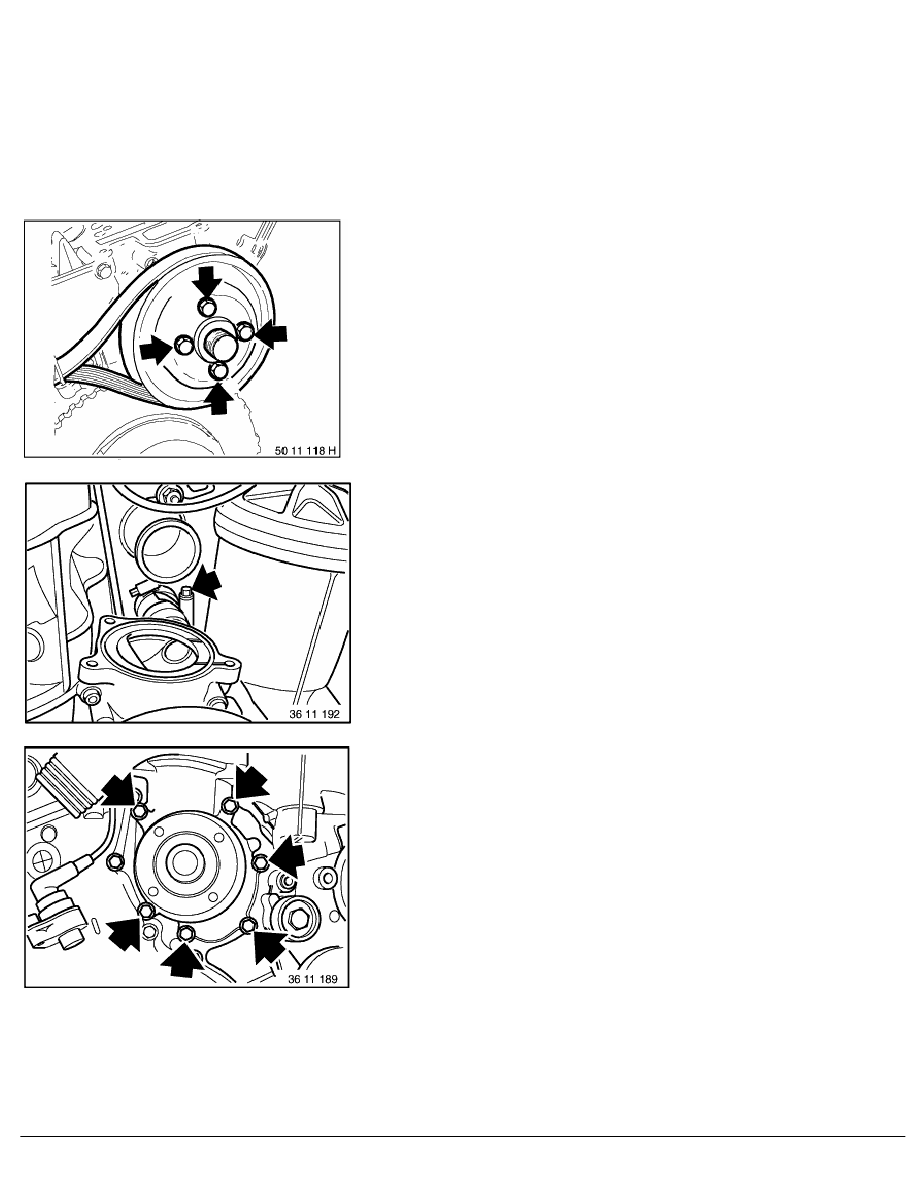 50 11 118 H

36 11 192

36 11 189