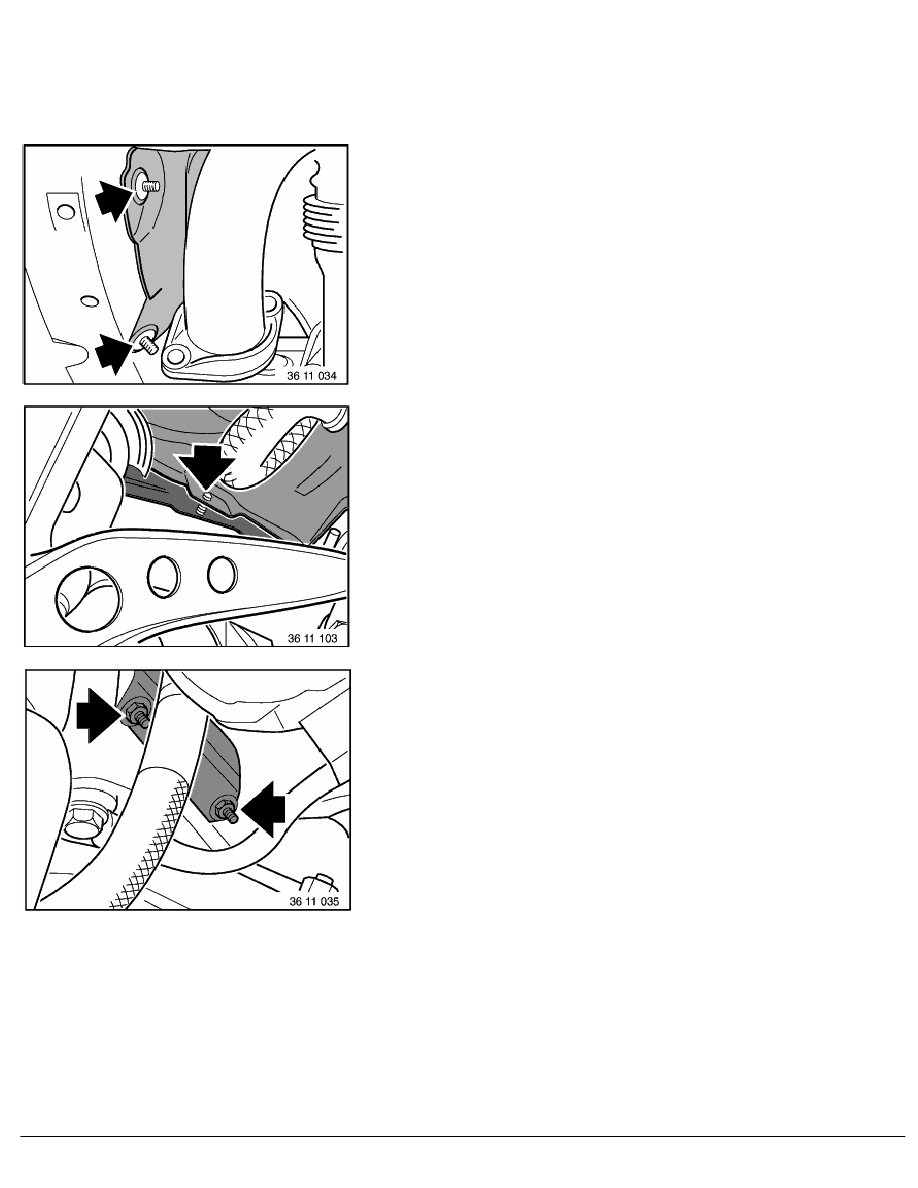 36 11 034

36 11 103

36 11 035