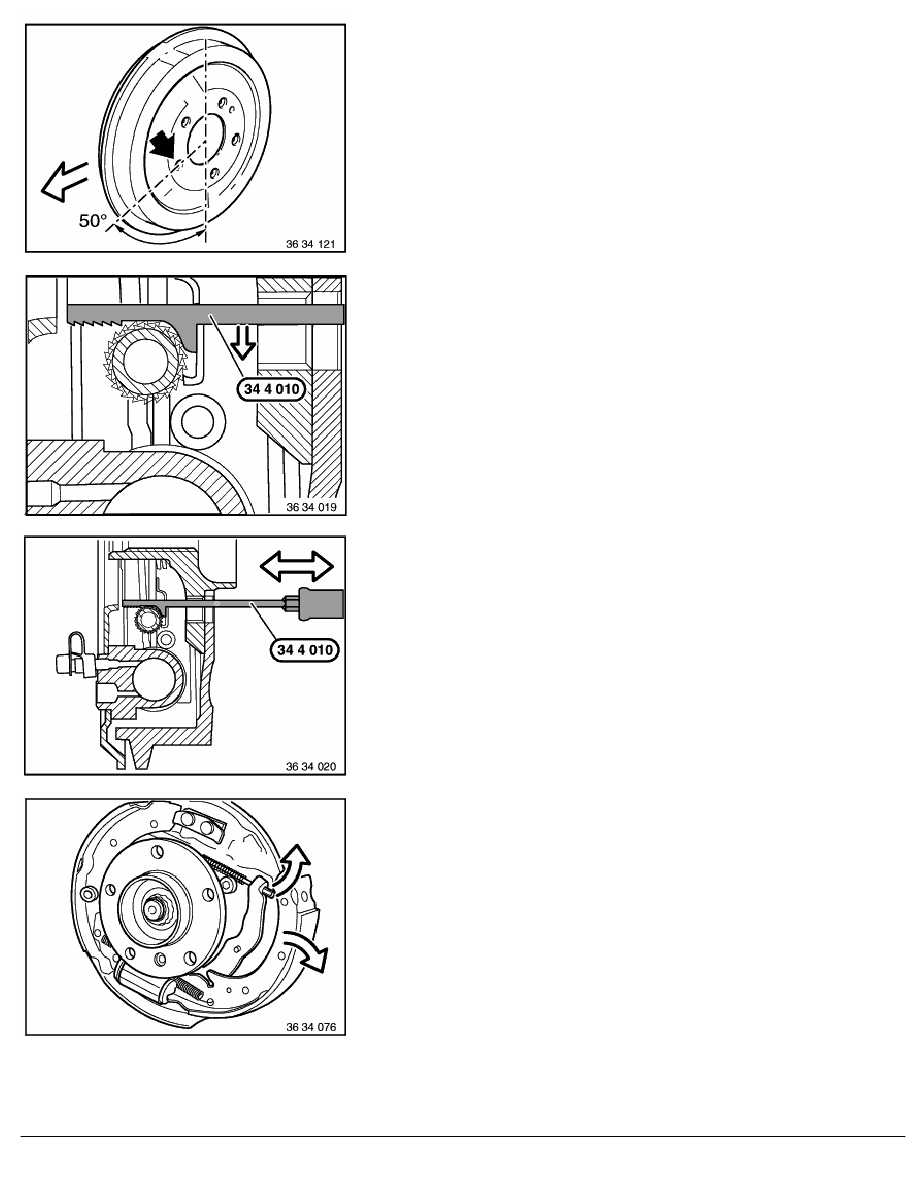 50°

36 34 121

34 4 010

36 34 019

34 4 010

36 34 020

36 34 076