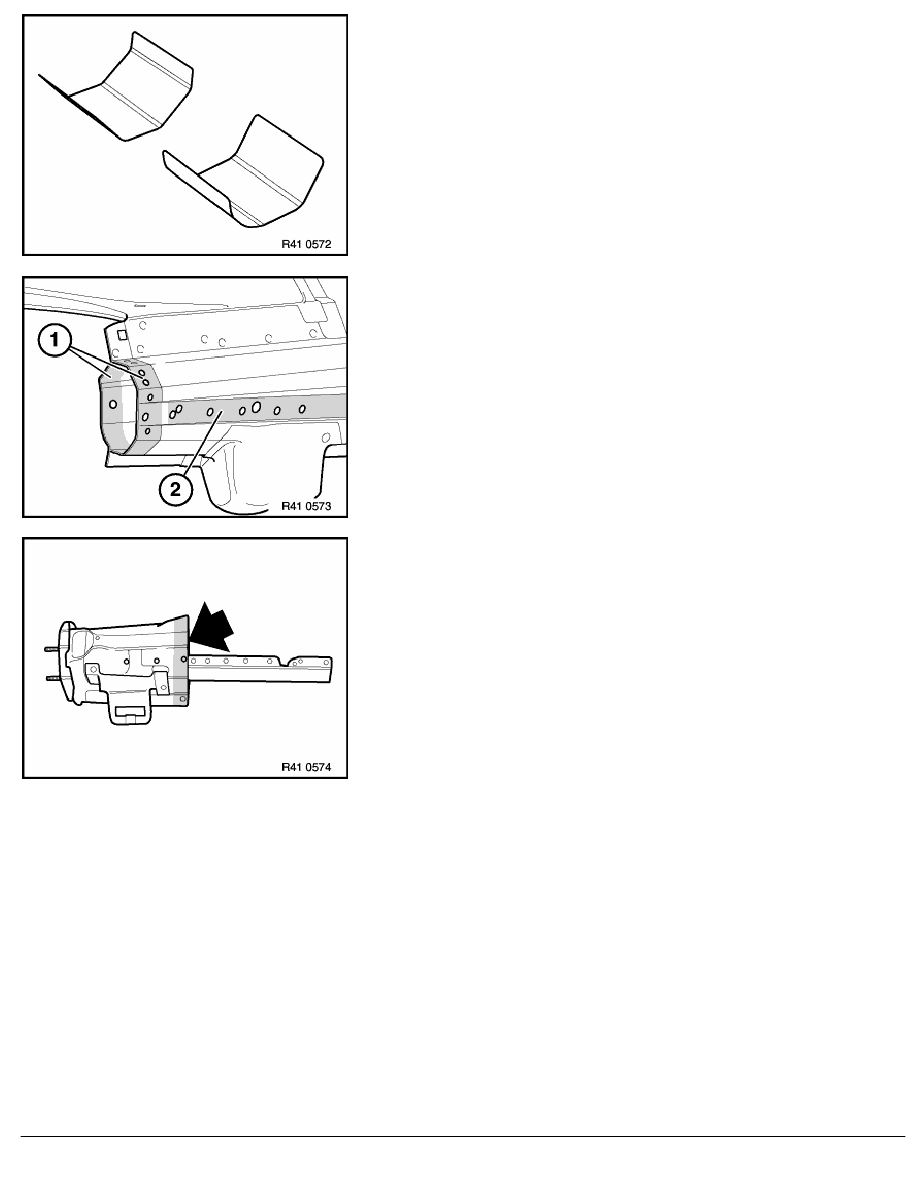 R41 0572

1

2

R41 0573

R41 0574