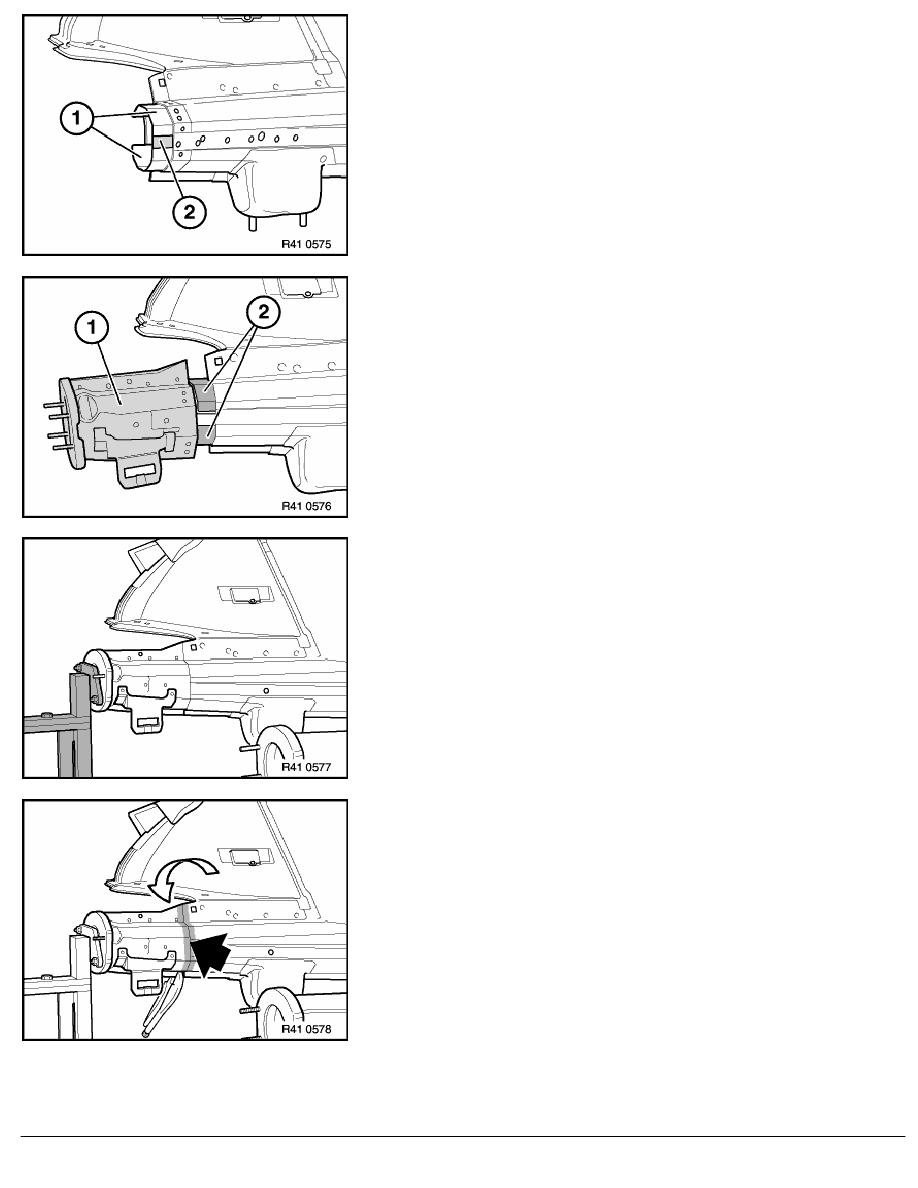 1
2
R41 0575

1
2
R41 0576

R41 0577

R41 0578